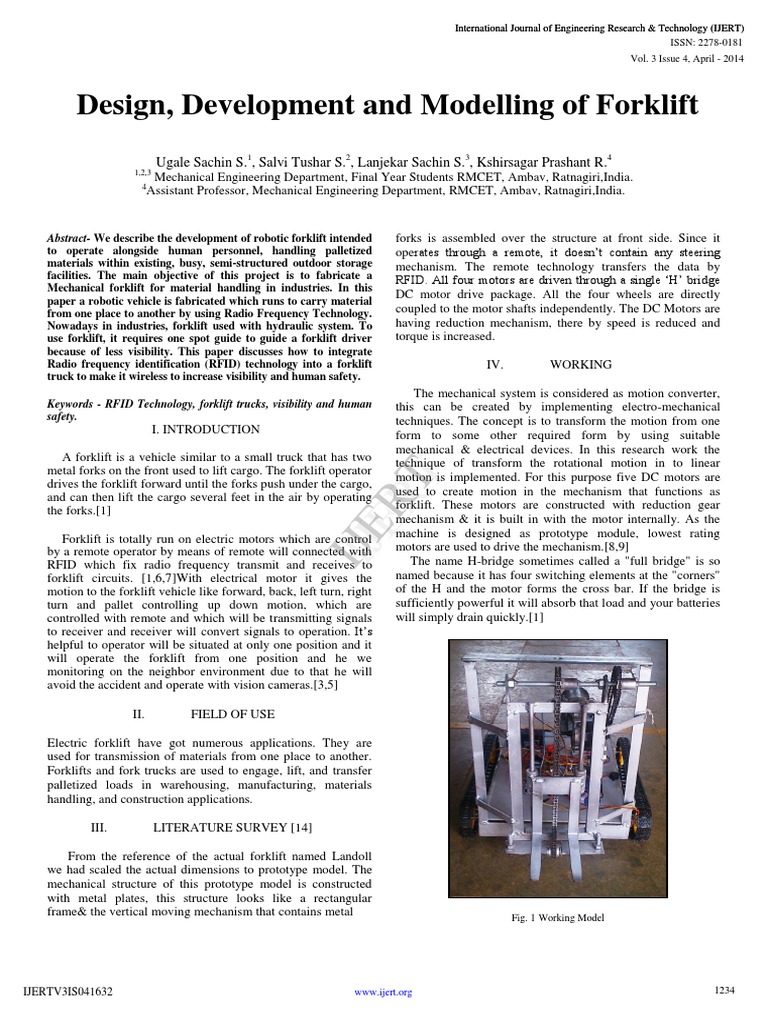 International Journal of Engineering Research & Technology (IJERT)
ISSN: 2278-0181
Vol. 3 Issue 4, April - 2014

Design, Development and Modelling of Forklift

Ugale Sachin S.$^1$, Salvi Tushar S.$^2$, Lanjekar Sachin S.$^3$, Kshirsagar Prashant R.$^4$
$^{1,2,3}$ Mechanical Engineering Department, Final Year Students RMCET, Ambav, Ratnagiri,India.
$^4$Assistant Professor, Mechanical Engineering Department, RMCET, Ambav, Ratnagiri,India.

Abstract- We describe the development of robotic forklift intended to operate alongside human personnel, handling palletized materials within existing, busy, semi-structured outdoor storage facilities. The main objective of this project is to fabricate a Mechanical forklift for material handling in industries. In this paper a robotic vehicle is fabricated which runs to carry material from one place to another by using Radio Frequency Technology. Nowadays in industries, forklift used with hydraulic system. To use forklift, it requires one spot guide to guide a forklift driver because of less visibility. This paper discusses how to integrate Radio frequency identification (RFID) technology into a forklift truck to make it wireless to increase visibility and human safety.

Keywords - RFID Technology, forklift trucks, visibility and human safety.

I. INTRODUCTION

A forklift is a vehicle similar to a small truck that has two metal forks on the front used to lift cargo. The forklift operator drives the forklift forward until the forks push under the cargo, and can then lift the cargo several feet in the air by operating the forks.[1]

Forklift is totally run on electric motors which are control by a remote operator by means of remote will connected with RFID which fix radio frequency transmit and receives to forklift circuits. [1,6,7]With electrical motor it gives the motion to the forklift vehicle like forward, back, left turn, right turn and pallet controlling up down motion, which are controlled with remote and which will be transmitting signals to receiver and receiver will convert signals to operation. It's helpful to operator will be situated at only one position and it will operate the forklift from one position and he we monitoring on the neighbor environment due to that he will avoid the accident and operate with vision cameras.[3,5]

II. FIELD OF USE

Electric forklift have got numerous applications. They are used for transmission of materials from one place to another. Forklifts and fork trucks are used to engage, lift, and transfer palletized loads in warehousing, manufacturing, materials handling, and construction applications.

III. LITERATURE SURVEY [14]

From the reference of the actual forklift named Landoll we had scaled the actual dimensions to prototype model. The mechanical structure of this prototype model is constructed with metal plates, this structure looks like a rectangular frame& the vertical moving mechanism that contains metal

forks is assembled over the structure at front side. Since it operates through a remote, it doesn't contain any steering mechanism. The remote technology transfers the data by RFID. All four motors are driven through a single 'H' bridge DC motor drive package. All the four wheels are directly coupled to the motor shafts independently. The DC Motors are having reduction mechanism, there by speed is reduced and torque is increased.

IV. WORKING

The mechanical system is considered as motion converter, this can be created by implementing electro-mechanical techniques. The concept is to transform the motion from one form to some other required form by using suitable mechanical & electrical devices. In this research work the technique of transform the rotational motion in to linear motion is implemented. For this purpose five DC motors are used to create motion in the mechanism that functions as forklift. These motors are constructed with reduction gear mechanism & it is built in with the motor internally. As the machine is designed as prototype module, lowest rating motors are used to drive the mechanism.[8,9]
The name H-bridge sometimes called a "full bridge" is so named because it has four switching elements at the "corners" of the H and the motor forms the cross bar. If the bridge is sufficiently powerful it will absorb that load and your batteries will simply drain quickly.[1]

Fig. 1 Working Model

IJERT

IJERTV3IS041632
www.ijert.org
1234