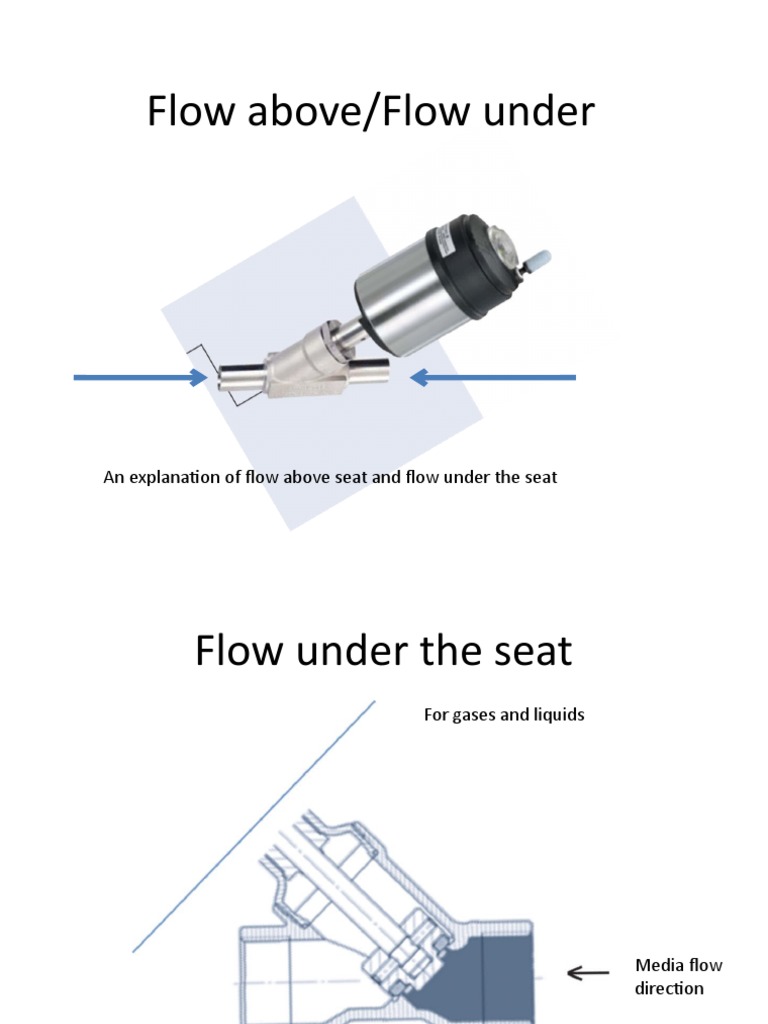 Flow above/Flow under

An explanation of flow above seat and flow under the seat

Flow under the seat

For gases and liquids

Media flow direction