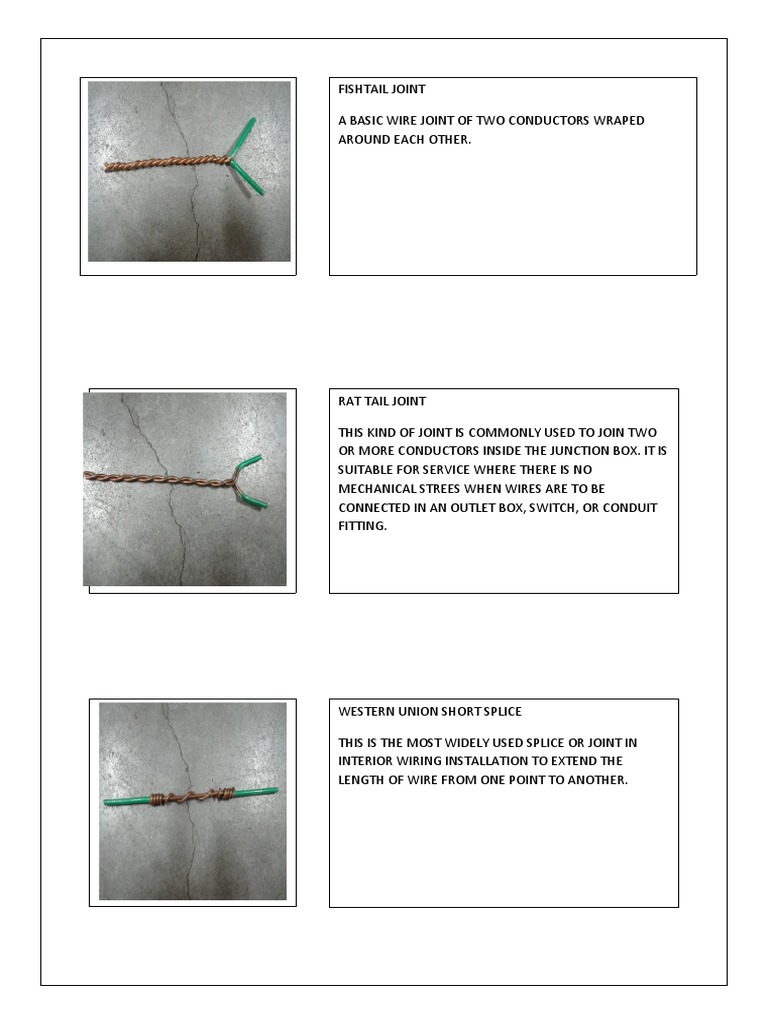 FISHTAIL JOINT

A BASIC WIRE JOINT OF TWO CONDUCTORS WRAPED AROUND EACH OTHER.

RAT TAIL JOINT

THIS KIND OF JOINT IS COMMONLY USED TO JOIN TWO OR MORE CONDUCTORS INSIDE THE JUNCTION BOX. IT IS SUITABLE FOR SERVICE WHERE THERE IS NO MECHANICAL STREES WHEN WIRES ARE TO BE CONNECTED IN AN OUTLET BOX, SWITCH, OR CONDUIT FITTING.

WESTERN UNION SHORT SPLICE

THIS IS THE MOST WIDELY USED SPLICE OR JOINT IN INTERIOR WIRING INSTALLATION TO EXTEND THE LENGTH OF WIRE FROM ONE POINT TO ANOTHER.