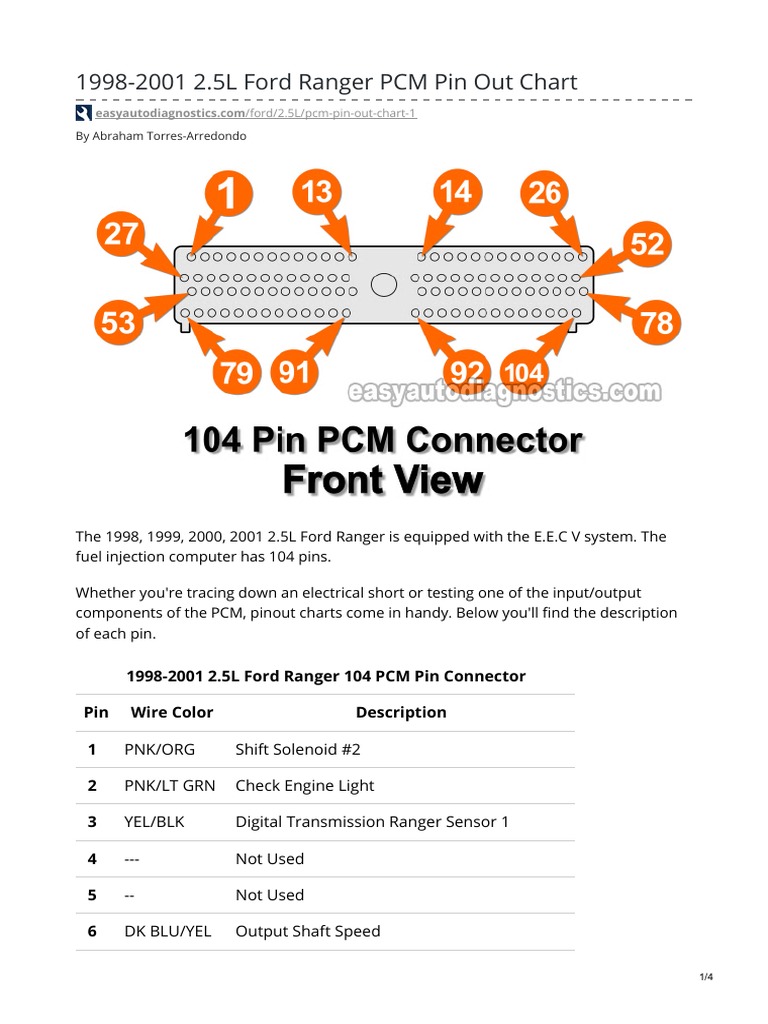 1998-2001 2.5L Ford Ranger PCM Pin Out Chart

easyautodiagnostics.com/ford/2.5L/pcm-pin-out-chart-1

By Abraham Torres-Arredondo

1 13 14 26 27 52 53 78 79 91 92 104

easyautodiagnostics.com

104 Pin PCM Connector
Front View

The 1998, 1999, 2000, 2001 2.5L Ford Ranger is equipped with the E.E.C V system. The fuel injection computer has 104 pins.

Whether you're tracing down an electrical short or testing one of the input/output components of the PCM, pinout charts come in handy. Below you'll find the description of each pin.

1998-2001 2.5L Ford Ranger 104 PCM Pin Connector

| Pin | Wire Color | Description |
|---|---|---|
| 1 | PNK/ORG | Shift Solenoid #2 |
| 2 | PNK/LT GRN | Check Engine Light |
| 3 | YEL/BLK | Digital Transmission Ranger Sensor 1 |
| 4 | --- | Not Used |
| 5 | -- | Not Used |
| 6 | DK BLU/YEL | Output Shaft Speed |

1/4