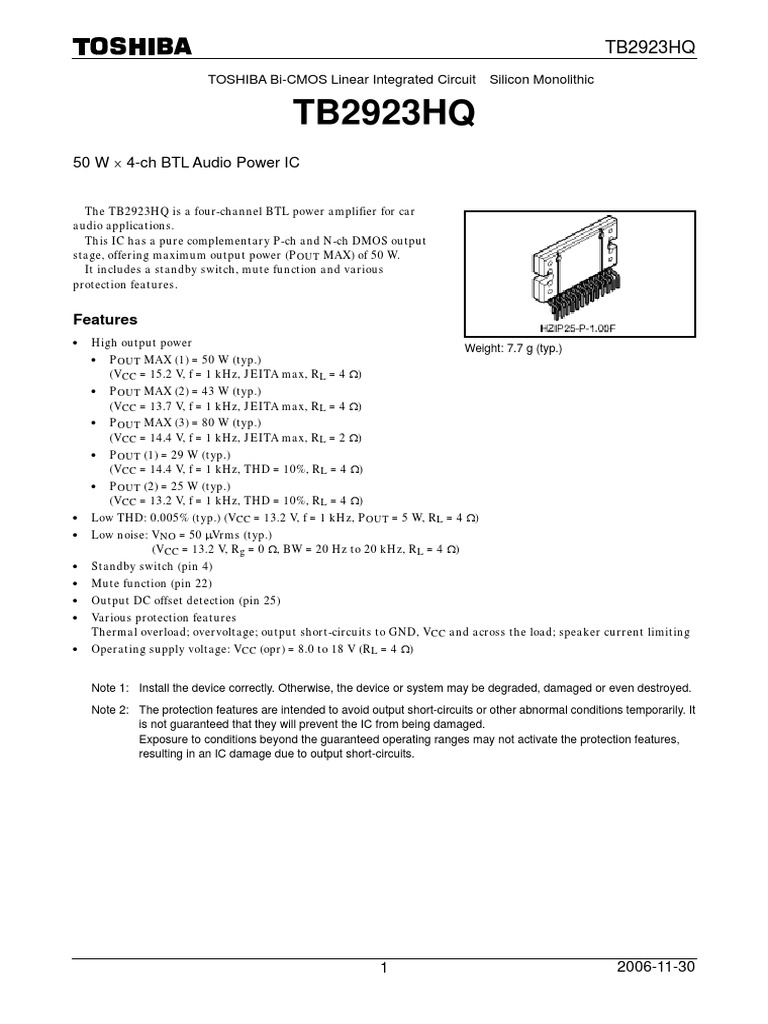 TOSHIBA TB2923HQ

TOSHIBA Bi-CMOS Linear Integrated Circuit Silicon Monolithic

TB2923HQ

50 W × 4-ch BTL Audio Power IC

The TB2923HQ is a four-channel BTL power amplifier for car audio applications.
This IC has a pure complementary P-ch and N-ch DMOS output stage, offering maximum output power ($P_{OUT}$ MAX) of 50 W.
It includes a standby switch, mute function and various protection features.

HZIP25-P-1.00F

Weight: 7.7 g (typ.)

Features

• High output power
• $P_{OUT}$ MAX (1) = 50 W (typ.)
($V_{CC}$ = 15.2 V, f = 1 kHz, JEITA max, $R_L$ = 4 Ω)
• $P_{OUT}$ MAX (2) = 43 W (typ.)
($V_{CC}$ = 13.7 V, f = 1 kHz, JEITA max, $R_L$ = 4 Ω)
• $P_{OUT}$ MAX (3) = 80 W (typ.)
($V_{CC}$ = 14.4 V, f = 1 kHz, JEITA max, $R_L$ = 2 Ω)
• $P_{OUT}$ (1) = 29 W (typ.)
($V_{CC}$ = 14.4 V, f = 1 kHz, THD = 10%, $R_L$ = 4 Ω)
• $P_{OUT}$ (2) = 25 W (typ.)
($V_{CC}$ = 13.2 V, f = 1 kHz, THD = 10%, $R_L$ = 4 Ω)
• Low THD: 0.005% (typ.) ($V_{CC}$ = 13.2 V, f = 1 kHz, $P_{OUT}$ = 5 W, $R_L$ = 4 Ω)
• Low noise: $V_{NO}$ = 50 μVrms (typ.)
($V_{CC}$ = 13.2 V, $R_g$ = 0 Ω, BW = 20 Hz to 20 kHz, $R_L$ = 4 Ω)
• Standby switch (pin 4)
• Mute function (pin 22)
• Output DC offset detection (pin 25)
• Various protection features
Thermal overload; overvoltage; output short-circuits to GND, $V_{CC}$ and across the load; speaker current limiting
• Operating supply voltage: $V_{CC}$ (opr) = 8.0 to 18 V ($R_L$ = 4 Ω)

Note 1: Install the device correctly. Otherwise, the device or system may be degraded, damaged or even destroyed.

Note 2: The protection features are intended to avoid output short-circuits or other abnormal conditions temporarily. It is not guaranteed that they will prevent the IC from being damaged.
Exposure to conditions beyond the guaranteed operating ranges may not activate the protection features, resulting in an IC damage due to output short-circuits.

1 2006-11-30