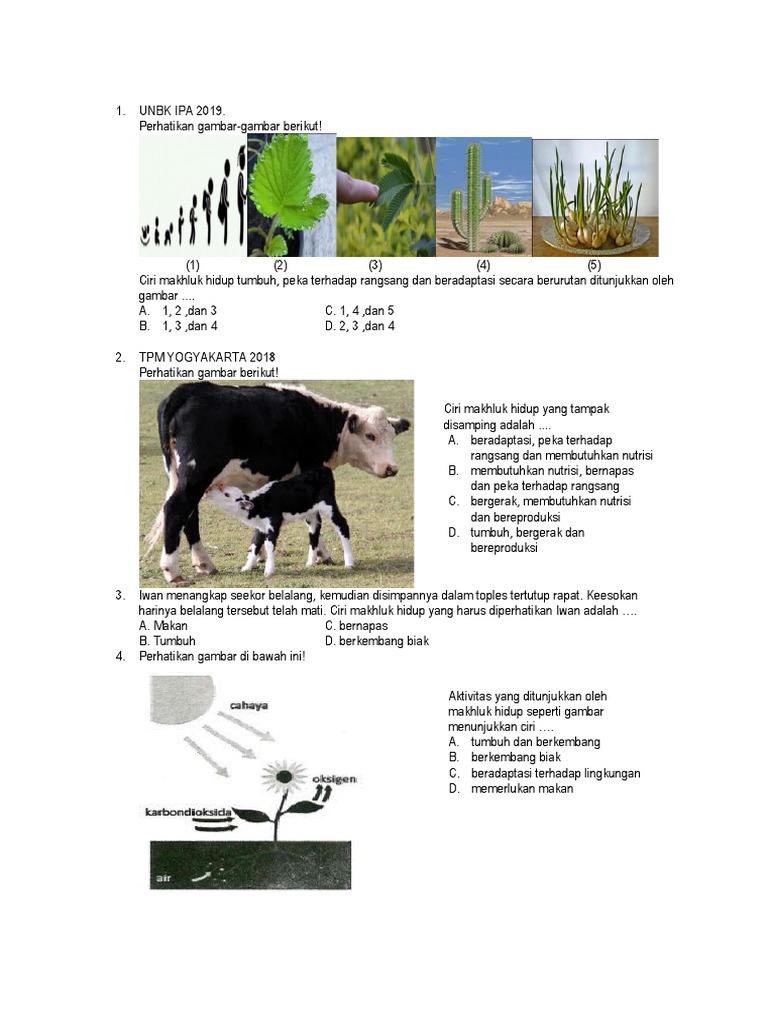 1. UNBK IPA 2019.
Perhatikan gambar-gambar berikut!

(1) (2) (3) (4) (5)

Ciri makhluk hidup tumbuh, peka terhadap rangsang dan beradaptasi secara berurutan ditunjukkan oleh gambar ....
A. 1, 2 ,dan 3
B. 1, 3 ,dan 4
C. 1, 4 ,dan 5
D. 2, 3 ,dan 4

2. TPM YOGYAKARTA 2018
Perhatikan gambar berikut!

Ciri makhluk hidup yang tampak disamping adalah ....
A. beradaptasi, peka terhadap rangsang dan membutuhkan nutrisi
B. membutuhkan nutrisi, bernapas dan peka terhadap rangsang
C. bergerak, membutuhkan nutrisi dan bereproduksi
D. tumbuh, bergerak dan bereproduksi

3. Iwan menangkap seekor belalang, kemudian disimpannya dalam toples tertutup rapat. Keesokan harinya belalang tersebut telah mati. Ciri makhluk hidup yang harus diperhatikan Iwan adalah ….
A. Makan
B. Tumbuh
C. bernapas
D. berkembang biak

4. Perhatikan gambar di bawah ini!

cahaya
oksigen
karbondioksida
air

Aktivitas yang ditunjukkan oleh makhluk hidup seperti gambar menunjukkan ciri ….
A. tumbuh dan berkembang
B. berkembang biak
C. beradaptasi terhadap lingkungan
D. memerlukan makan