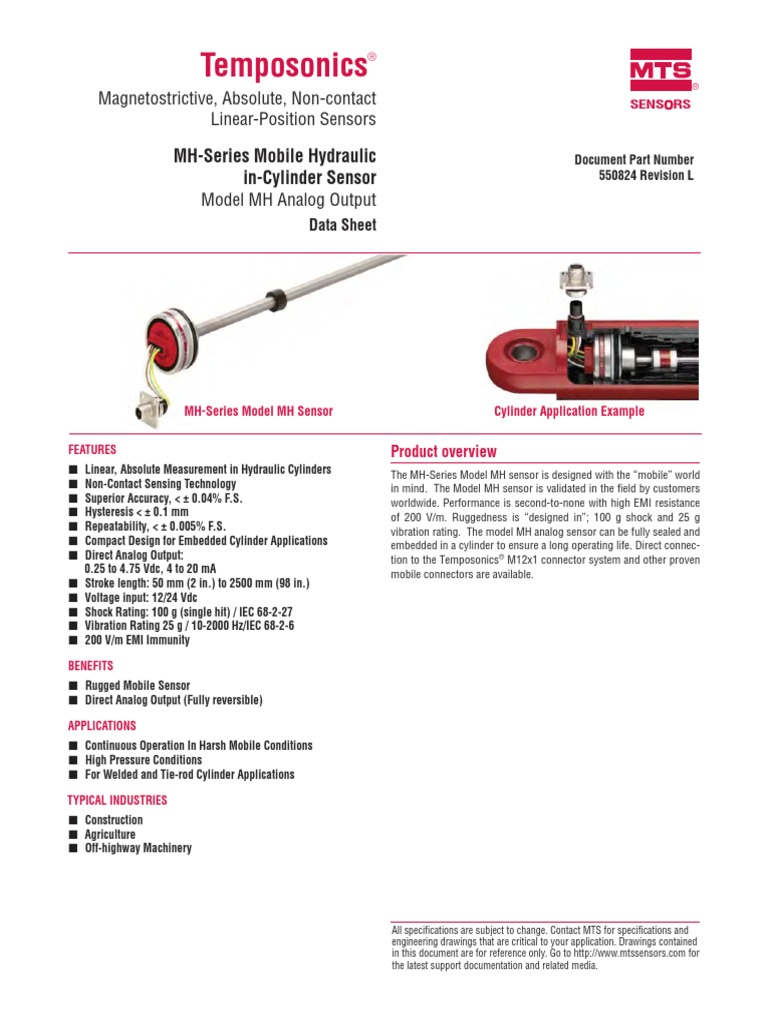 Temposonics®

Magnetostrictive, Absolute, Non-contact Linear-Position Sensors

MH-Series Mobile Hydraulic in-Cylinder Sensor

Model MH Analog Output

Data Sheet

MTS® SENSORS

Document Part Number 550824 Revision L

MH-Series Model MH Sensor

Cylinder Application Example

FEATURES

■ Linear, Absolute Measurement in Hydraulic Cylinders
■ Non-Contact Sensing Technology
■ Superior Accuracy, < ± 0.04% F.S.
■ Hysteresis < ± 0.1 mm
■ Repeatability, < ± 0.005% F.S.
■ Compact Design for Embedded Cylinder Applications
■ Direct Analog Output: 0.25 to 4.75 Vdc, 4 to 20 mA
■ Stroke length: 50 mm (2 in.) to 2500 mm (98 in.)
■ Voltage input: 12/24 Vdc
■ Shock Rating: 100 g (single hit) / IEC 68-2-27
■ Vibration Rating 25 g / 10-2000 Hz/IEC 68-2-6
■ 200 V/m EMI Immunity

BENEFITS

■ Rugged Mobile Sensor
■ Direct Analog Output (Fully reversible)

APPLICATIONS

■ Continuous Operation In Harsh Mobile Conditions
■ High Pressure Conditions
■ For Welded and Tie-rod Cylinder Applications

TYPICAL INDUSTRIES

■ Construction
■ Agriculture
■ Off-highway Machinery

Product overview

The MH-Series Model MH sensor is designed with the “mobile” world in mind. The Model MH sensor is validated in the field by customers worldwide. Performance is second-to-none with high EMI resistance of 200 V/m. Ruggedness is “designed in”; 100 g shock and 25 g vibration rating. The model MH analog sensor can be fully sealed and embedded in a cylinder to ensure a long operating life. Direct connection to the Temposonics® M12x1 connector system and other proven mobile connectors are available.

All specifications are subject to change. Contact MTS for specifications and engineering drawings that are critical to your application. Drawings contained in this document are for reference only. Go to http://www.mtssensors.com for the latest support documentation and related media.