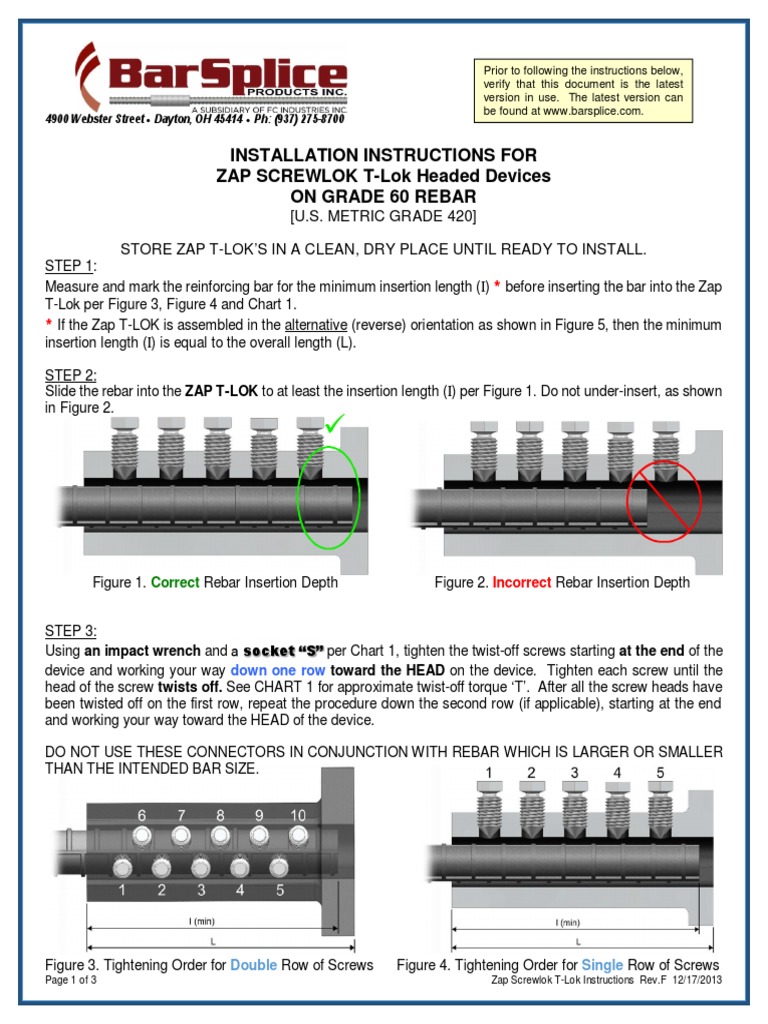 BarSplice PRODUCTS INC.
A SUBSIDIARY OF FC INDUSTRIES INC.
4900 Webster Street • Dayton, OH 45414 • Ph: (937) 275-8700

Prior to following the instructions below, verify that this document is the latest version in use. The latest version can be found at www.barsplice.com.

INSTALLATION INSTRUCTIONS FOR
ZAP SCREWLOK T-Lok Headed Devices
ON GRADE 60 REBAR
[U.S. METRIC GRADE 420]

STORE ZAP T-LOK'S IN A CLEAN, DRY PLACE UNTIL READY TO INSTALL.

STEP 1:
Measure and mark the reinforcing bar for the minimum insertion length (I) * before inserting the bar into the Zap T-Lok per Figure 3, Figure 4 and Chart 1.
* If the Zap T-LOK is assembled in the alternative (reverse) orientation as shown in Figure 5, then the minimum insertion length (I) is equal to the overall length (L).

STEP 2:
Slide the rebar into the ZAP T-LOK to at least the insertion length (I) per Figure 1. Do not under-insert, as shown in Figure 2.

Figure 1. Correct Rebar Insertion Depth

Figure 2. Incorrect Rebar Insertion Depth

STEP 3:
Using an impact wrench and a socket "S" per Chart 1, tighten the twist-off screws starting at the end of the device and working your way down one row toward the HEAD on the device. Tighten each screw until the head of the screw twists off. See CHART 1 for approximate twist-off torque 'T'. After all the screw heads have been twisted off on the first row, repeat the procedure down the second row (if applicable), starting at the end and working your way toward the HEAD of the device.

DO NOT USE THESE CONNECTORS IN CONJUNCTION WITH REBAR WHICH IS LARGER OR SMALLER THAN THE INTENDED BAR SIZE.

6 7 8 9 10
1 2 3 4 5
I (min)
L

1 2 3 4 5
I (min)
L

Figure 3. Tightening Order for Double Row of Screws

Figure 4. Tightening Order for Single Row of Screws

Page 1 of 3
Zap Screwlok T-Lok Instructions Rev.F 12/17/2013