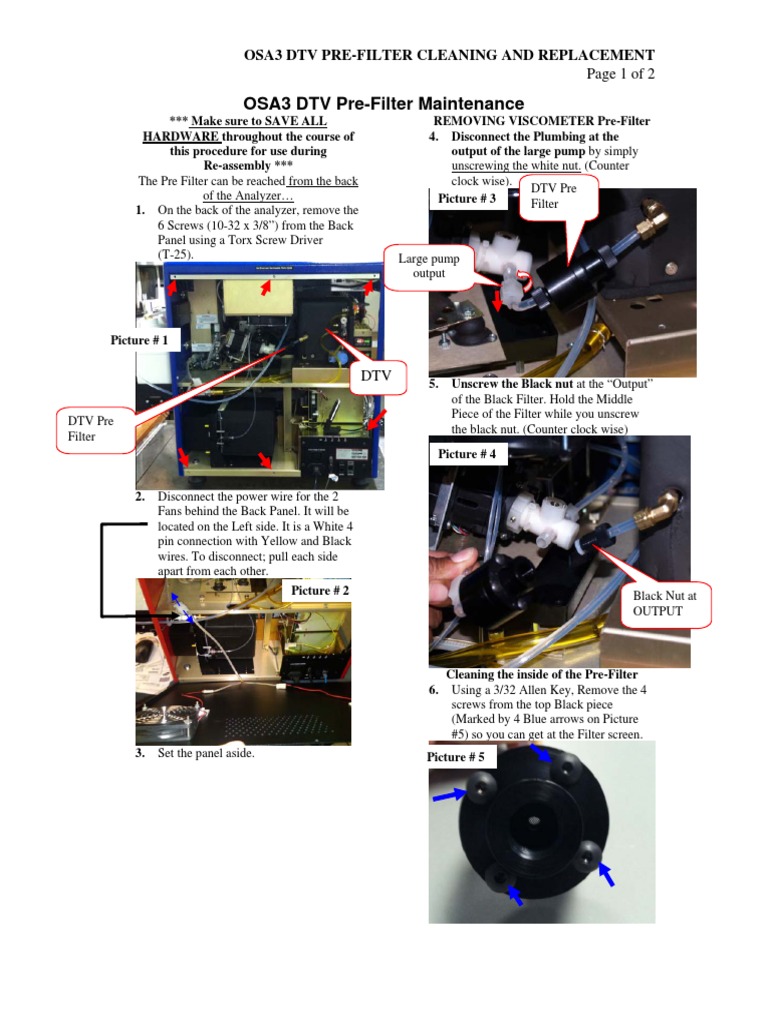 OSA3 DTV PRE-FILTER CLEANING AND REPLACEMENT
Page 1 of 2

OSA3 DTV Pre-Filter Maintenance

*** Make sure to SAVE ALL HARDWARE throughout the course of this procedure for use during Re-assembly ***

The Pre Filter can be reached from the back of the Analyzer…

1. On the back of the analyzer, remove the 6 Screws (10-32 x 3/8") from the Back Panel using a Torx Screw Driver (T-25).

Picture # 1

DTV

DTV Pre Filter

2. Disconnect the power wire for the 2 Fans behind the Back Panel. It will be located on the Left side. It is a White 4 pin connection with Yellow and Black wires. To disconnect; pull each side apart from each other.

Picture # 2

3. Set the panel aside.

REMOVING VISCOMETER Pre-Filter

4. Disconnect the Plumbing at the output of the large pump by simply unscrewing the white nut. (Counter clock wise).

Picture # 3

DTV Pre Filter

Large pump output

5. Unscrew the Black nut at the "Output" of the Black Filter. Hold the Middle Piece of the Filter while you unscrew the black nut. (Counter clock wise)

Picture # 4

Black Nut at OUTPUT

Cleaning the inside of the Pre-Filter

6. Using a 3/32 Allen Key, Remove the 4 screws from the top Black piece (Marked by 4 Blue arrows on Picture #5) so you can get at the Filter screen.

Picture # 5