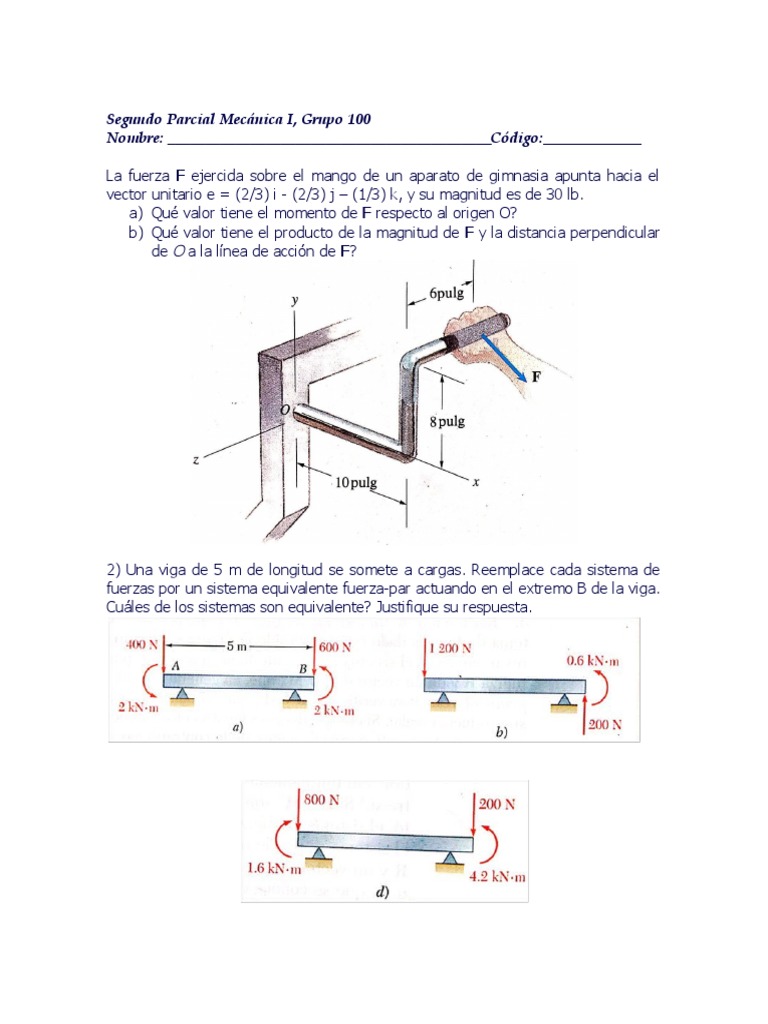 Segundo Parcial Mecánica I, Grupo 100
Nombre: ________________________________________Código:____________

La fuerza F ejercida sobre el mango de un aparato de gimnasia apunta hacia el vector unitario e = (2/3) i - (2/3) j – (1/3) k, y su magnitud es de 30 lb.
a) Qué valor tiene el momento de F respecto al origen O?
b) Qué valor tiene el producto de la magnitud de F y la distancia perpendicular de O a la línea de acción de F?

y
6pulg
F
O
8pulg
z
10pulg
x

2) Una viga de 5 m de longitud se somete a cargas. Reemplace cada sistema de fuerzas por un sistema equivalente fuerza-par actuando en el extremo B de la viga. Cuáles de los sistemas son equivalente? Justifique su respuesta.

400 N
5 m
600 N
A
B
2 kN·m
2 kN·m
a)

1 200 N
0.6 kN·m
200 N
b)

800 N
200 N
1.6 kN·m
4.2 kN·m
d)