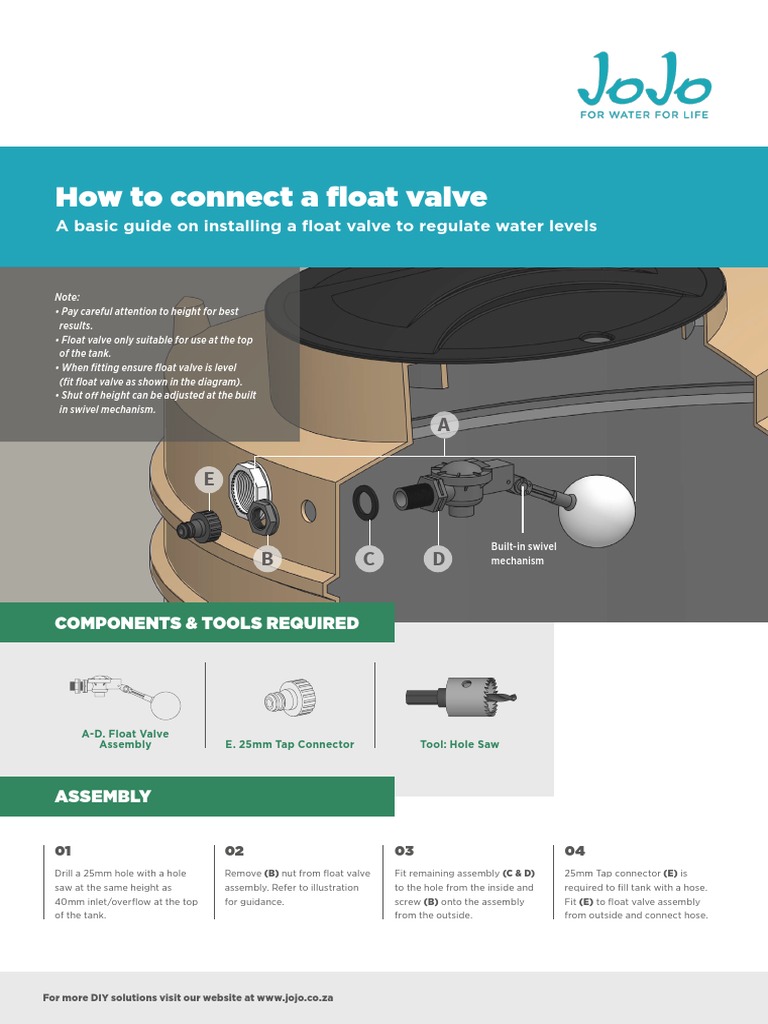 JoJo
FOR WATER FOR LIFE

How to connect a float valve
A basic guide on installing a float valve to regulate water levels

Note:
• Pay careful attention to height for best results.
• Float valve only suitable for use at the top of the tank.
• When fitting ensure float valve is level (fit float valve as shown in the diagram).
• Shut off height can be adjusted at the built in swivel mechanism.

A
E
B
C
D
Built-in swivel mechanism

COMPONENTS & TOOLS REQUIRED

A-D. Float Valve Assembly
E. 25mm Tap Connector
Tool: Hole Saw

ASSEMBLY

01
Drill a 25mm hole with a hole saw at the same height as 40mm inlet/overflow at the top of the tank.

02
Remove (B) nut from float valve assembly. Refer to illustration for guidance.

03
Fit remaining assembly (C & D) to the hole from the inside and screw (B) onto the assembly from the outside.

04
25mm Tap connector (E) is required to fill tank with a hose. Fit (E) to float valve assembly from outside and connect hose.

For more DIY solutions visit our website at www.jojo.co.za