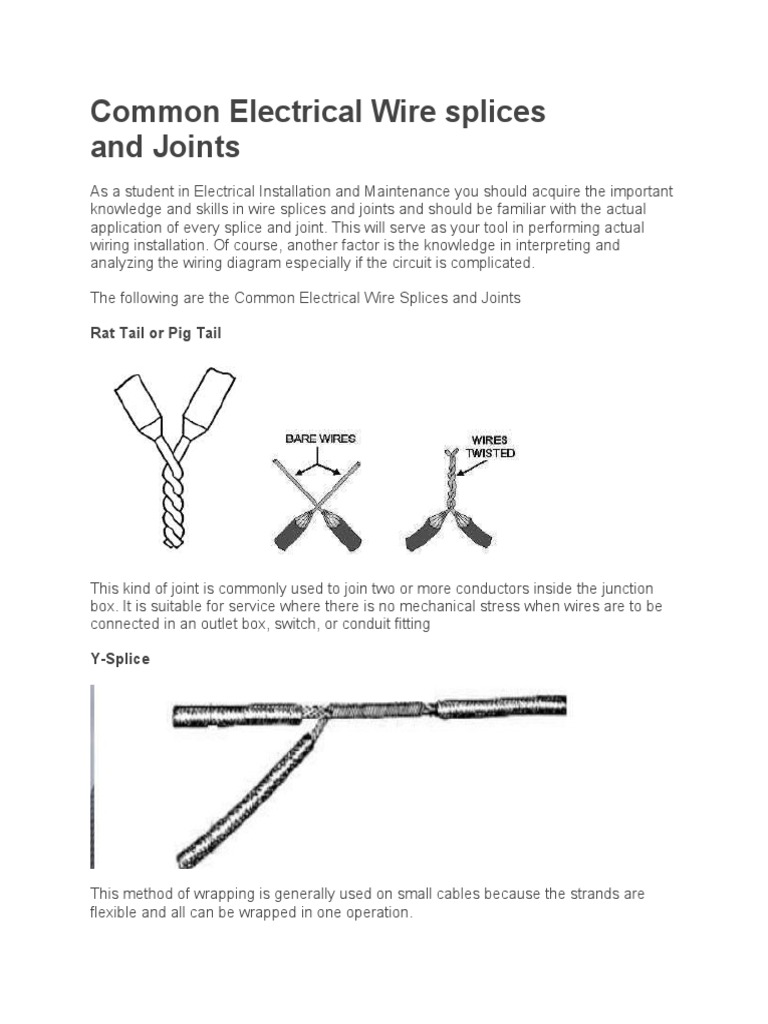 Common Electrical Wire splices and Joints

As a student in Electrical Installation and Maintenance you should acquire the important knowledge and skills in wire splices and joints and should be familiar with the actual application of every splice and joint. This will serve as your tool in performing actual wiring installation. Of course, another factor is the knowledge in interpreting and analyzing the wiring diagram especially if the circuit is complicated.

The following are the Common Electrical Wire Splices and Joints

Rat Tail or Pig Tail

BARE WIRES

WIRES TWISTED

This kind of joint is commonly used to join two or more conductors inside the junction box. It is suitable for service where there is no mechanical stress when wires are to be connected in an outlet box, switch, or conduit fitting

Y-Splice

This method of wrapping is generally used on small cables because the strands are flexible and all can be wrapped in one operation.