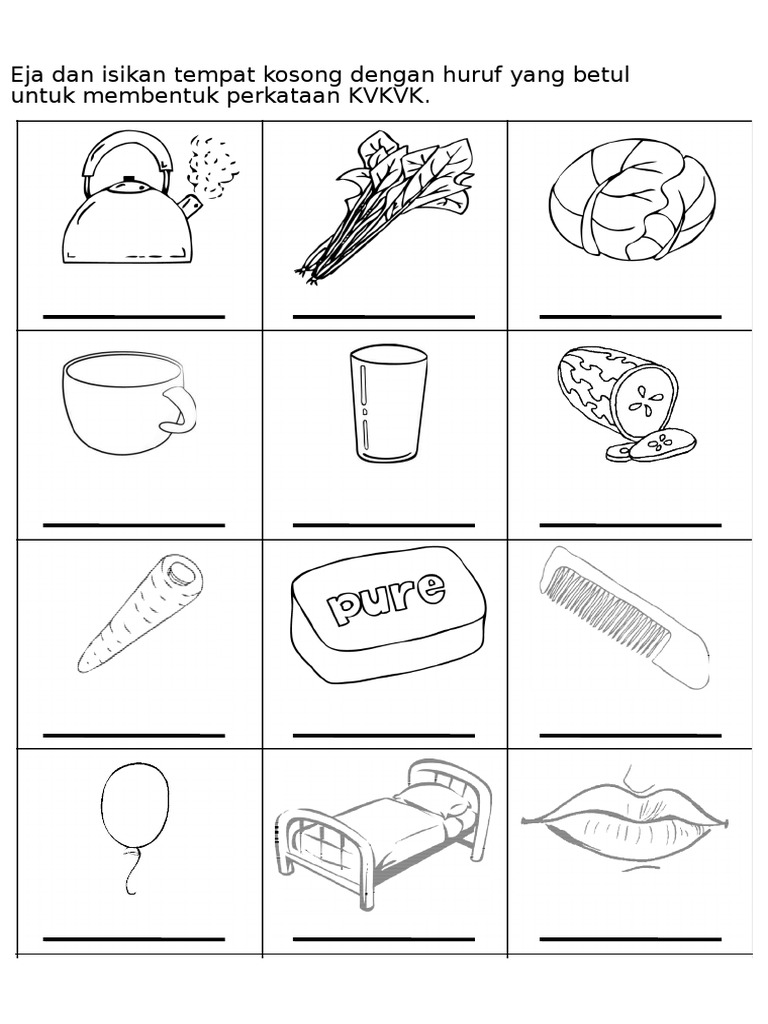 Eja dan isikan tempat kosong dengan huruf yang betul untuk membentuk perkataan KVKVK.

pure