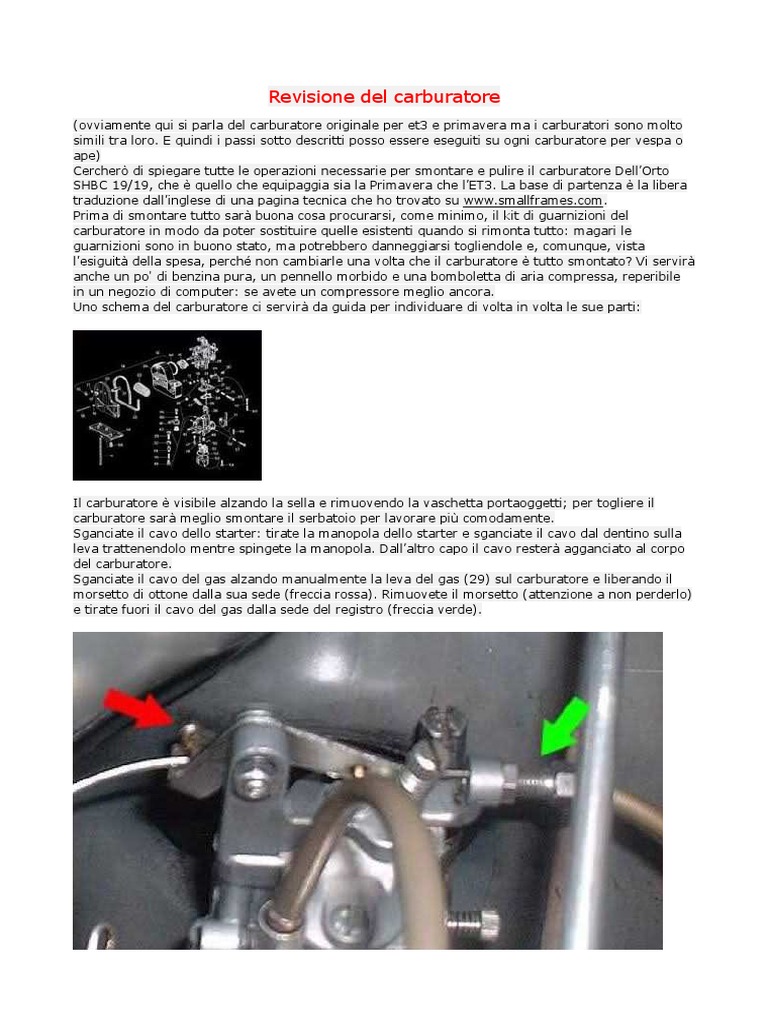 Revisione del carburatore

(ovviamente qui si parla del carburatore originale per et3 e primavera ma i carburatori sono molto simili tra loro. E quindi i passi sotto descritti posso essere eseguiti su ogni carburatore per vespa o ape)
Cercherò di spiegare tutte le operazioni necessarie per smontare e pulire il carburatore Dell'Orto SHBC 19/19, che è quello che equipaggia sia la Primavera che l'ET3. La base di partenza è la libera traduzione dall'inglese di una pagina tecnica che ho trovato su www.smallframes.com.
Prima di smontare tutto sarà buona cosa procurarsi, come minimo, il kit di guarnizioni del carburatore in modo da poter sostituire quelle esistenti quando si rimonta tutto: magari le guarnizioni sono in buono stato, ma potrebbero danneggiarsi togliendole e, comunque, vista l'esiguità della spesa, perché non cambiarle una volta che il carburatore è tutto smontato? Vi servirà anche un po' di benzina pura, un pennello morbido e una bomboletta di aria compressa, reperibile in un negozio di computer: se avete un compressore meglio ancora.
Uno schema del carburatore ci servirà da guida per individuare di volta in volta le sue parti:

Il carburatore è visibile alzando la sella e rimuovendo la vaschetta portaoggetti; per togliere il carburatore sarà meglio smontare il serbatoio per lavorare più comodamente.
Sganciate il cavo dello starter: tirate la manopola dello starter e sganciate il cavo dal dentino sulla leva trattenendolo mentre spingete la manopola. Dall'altro capo il cavo resterà agganciato al corpo del carburatore.
Sganciate il cavo del gas alzando manualmente la leva del gas (29) sul carburatore e liberando il morsetto di ottone dalla sua sede (freccia rossa). Rimuovete il morsetto (attenzione a non perderlo) e tirate fuori il cavo del gas dalla sede del registro (freccia verde).