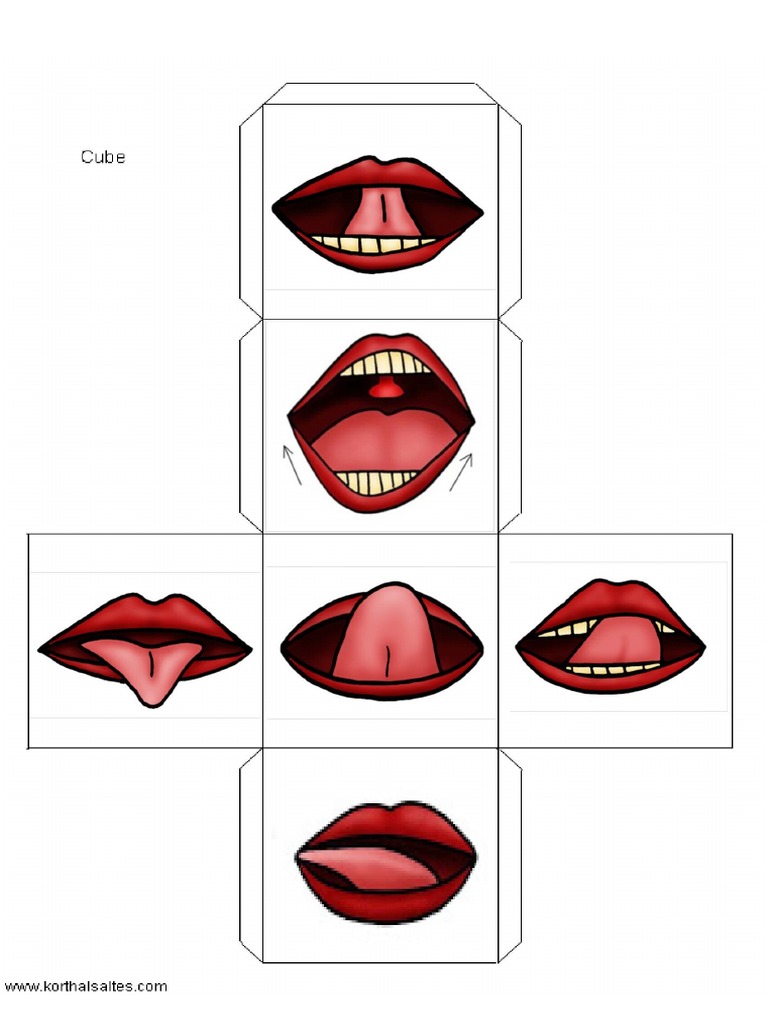 Cube

www.korthalsaltes.com