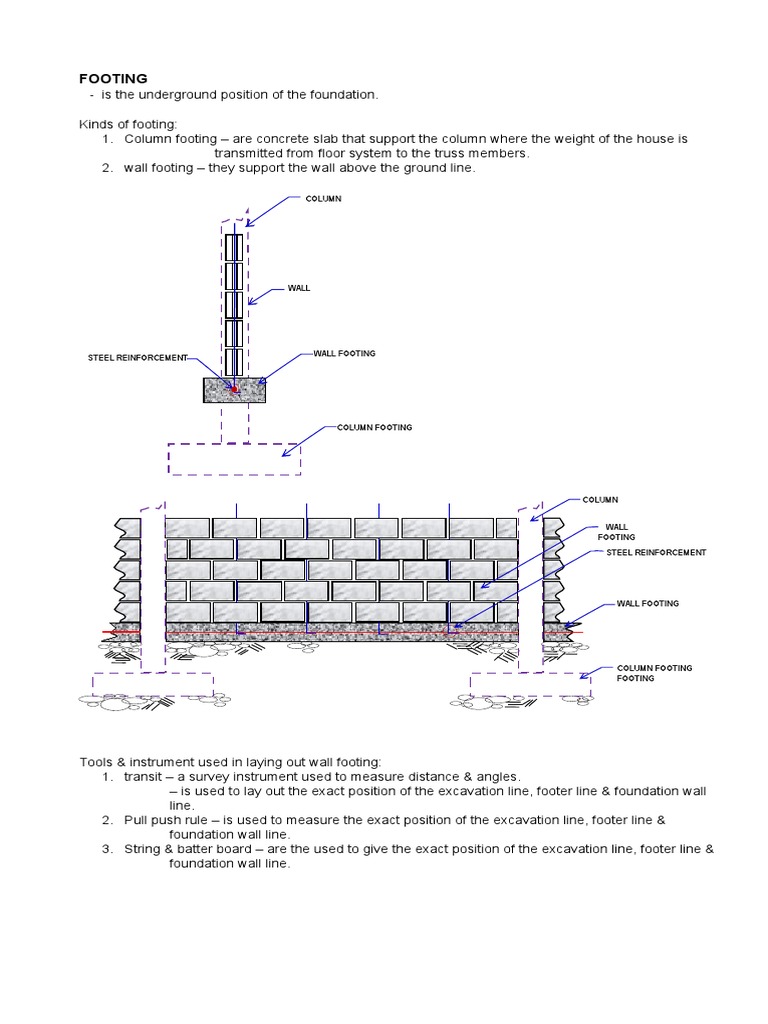 FOOTING
- is the underground position of the foundation.

Kinds of footing:
1. Column footing – are concrete slab that support the column where the weight of the house is transmitted from floor system to the truss members.
2. wall footing – they support the wall above the ground line.

COLUMN
WALL
STEEL REINFORCEMENT
WALL FOOTING
COLUMN FOOTING

COLUMN
WALL FOOTING
STEEL REINFORCEMENT
WALL FOOTING
COLUMN FOOTING FOOTING

Tools & instrument used in laying out wall footing:
1. transit – a survey instrument used to measure distance & angles.
– is used to lay out the exact position of the excavation line, footer line & foundation wall line.
2. Pull push rule – is used to measure the exact position of the excavation line, footer line & foundation wall line.
3. String & batter board – are the used to give the exact position of the excavation line, footer line & foundation wall line.