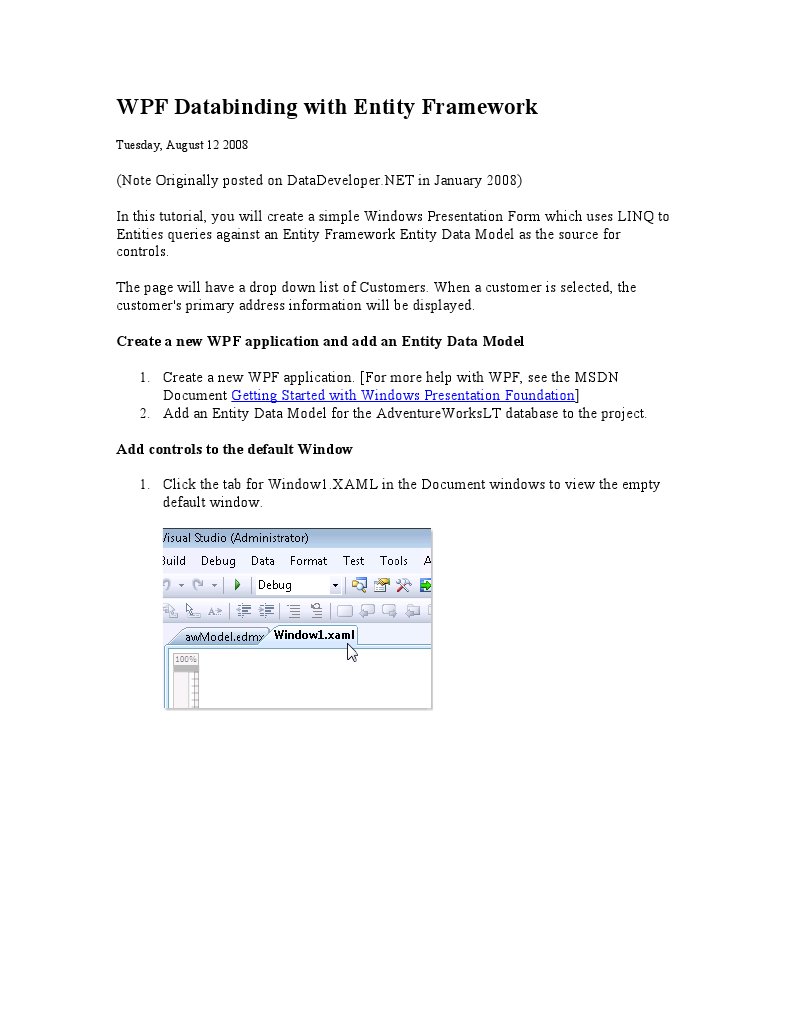 WPF Databinding with Entity Framework

Tuesday, August 12 2008

(Note Originally posted on DataDeveloper.NET in January 2008)

In this tutorial, you will create a simple Windows Presentation Form which uses LINQ to Entities queries against an Entity Framework Entity Data Model as the source for controls.

The page will have a drop down list of Customers. When a customer is selected, the customer's primary address information will be displayed.

Create a new WPF application and add an Entity Data Model

1. Create a new WPF application. [For more help with WPF, see the MSDN Document Getting Started with Windows Presentation Foundation]
2. Add an Entity Data Model for the AdventureWorksLT database to the project.

Add controls to the default Window

1. Click the tab for Window1.XAML in the Document windows to view the empty default window.

Visual Studio (Administrator)
Build Debug Data Format Test Tools A
Debug
awModel.edmx Window1.xaml
100%