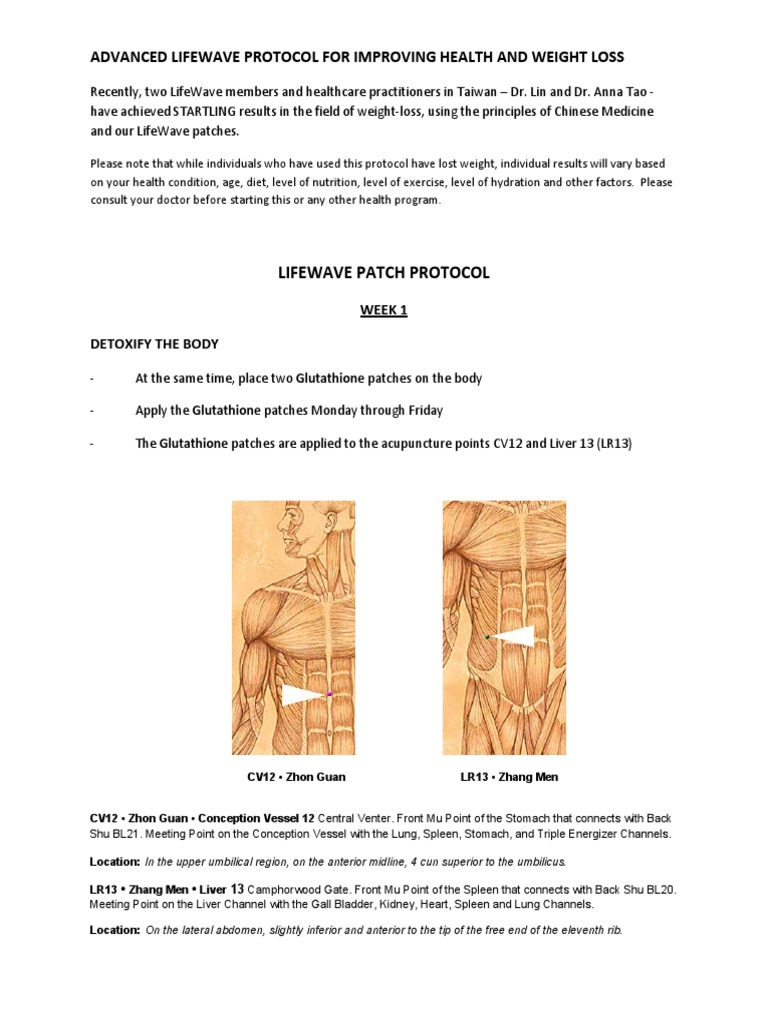 ADVANCED LIFEWAVE PROTOCOL FOR IMPROVING HEALTH AND WEIGHT LOSS

Recently, two LifeWave members and healthcare practitioners in Taiwan – Dr. Lin and Dr. Anna Tao - have achieved STARTLING results in the field of weight-loss, using the principles of Chinese Medicine and our LifeWave patches.

Please note that while individuals who have used this protocol have lost weight, individual results will vary based on your health condition, age, diet, level of nutrition, level of exercise, level of hydration and other factors. Please consult your doctor before starting this or any other health program.

LIFEWAVE PATCH PROTOCOL

WEEK 1

DETOXIFY THE BODY

- At the same time, place two Glutathione patches on the body

- Apply the Glutathione patches Monday through Friday

- The Glutathione patches are applied to the acupuncture points CV12 and Liver 13 (LR13)

CV12 • Zhon Guan

LR13 • Zhang Men

CV12 • Zhon Guan • Conception Vessel 12 Central Venter. Front Mu Point of the Stomach that connects with Back Shu BL21. Meeting Point on the Conception Vessel with the Lung, Spleen, Stomach, and Triple Energizer Channels.

Location: In the upper umbilical region, on the anterior midline, 4 cun superior to the umbilicus.

LR13 • Zhang Men • Liver 13 Camphorwood Gate. Front Mu Point of the Spleen that connects with Back Shu BL20. Meeting Point on the Liver Channel with the Gall Bladder, Kidney, Heart, Spleen and Lung Channels.

Location: On the lateral abdomen, slightly inferior and anterior to the tip of the free end of the eleventh rib.