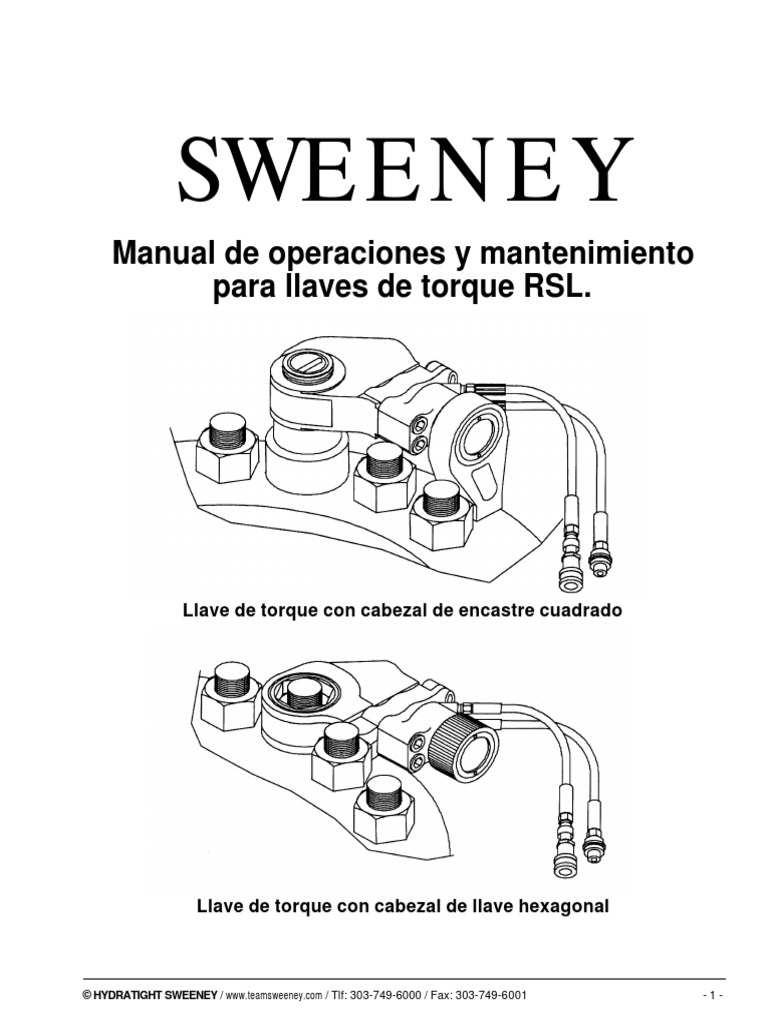 SWEENEY

Manual de operaciones y mantenimiento para llaves de torque RSL.

Llave de torque con cabezal de encastre cuadrado

Llave de torque con cabezal de llave hexagonal

© HYDRATIGHT SWEENEY / www.teamsweeney.com / Tlf: 303-749-6000 / Fax: 303-749-6001

- 1 -