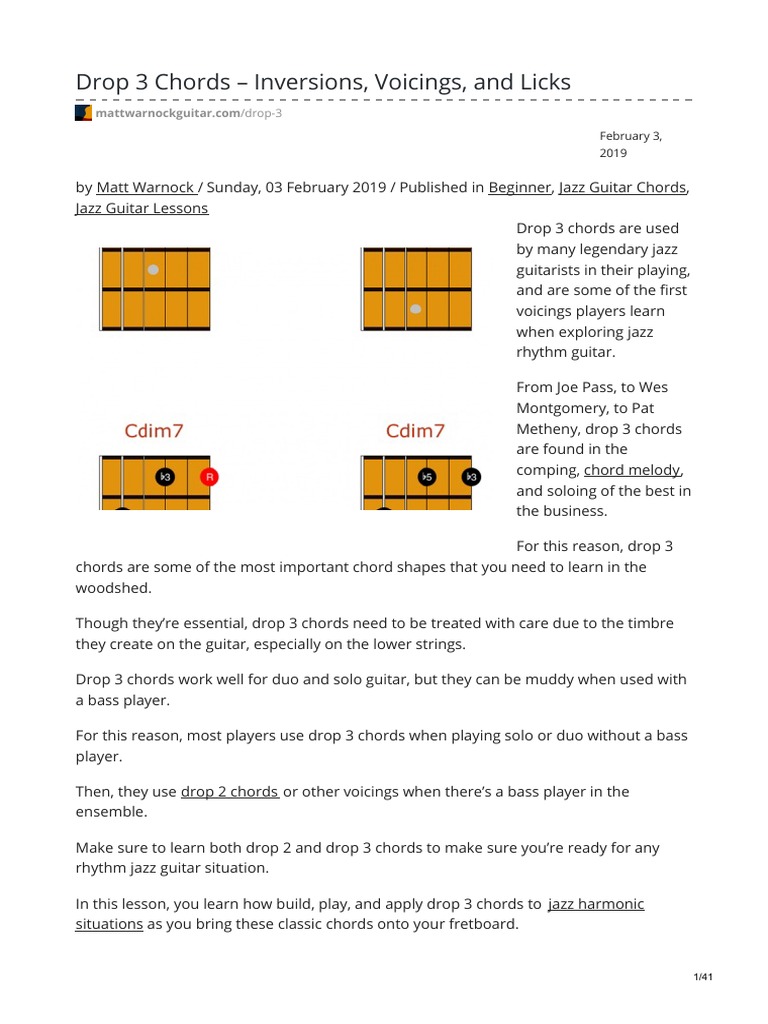 Drop 3 Chords – Inversions, Voicings, and Licks

mattwarnockguitar.com/drop-3

February 3, 2019

by Matt Warnock / Sunday, 03 February 2019 / Published in Beginner, Jazz Guitar Chords, Jazz Guitar Lessons

Cdim7

♭3 R

Cdim7

♭5 ♭3

Drop 3 chords are used by many legendary jazz guitarists in their playing, and are some of the first voicings players learn when exploring jazz rhythm guitar.

From Joe Pass, to Wes Montgomery, to Pat Metheny, drop 3 chords are found in the comping, chord melody, and soloing of the best in the business.

For this reason, drop 3 chords are some of the most important chord shapes that you need to learn in the woodshed.

Though they're essential, drop 3 chords need to be treated with care due to the timbre they create on the guitar, especially on the lower strings.

Drop 3 chords work well for duo and solo guitar, but they can be muddy when used with a bass player.

For this reason, most players use drop 3 chords when playing solo or duo without a bass player.

Then, they use drop 2 chords or other voicings when there's a bass player in the ensemble.

Make sure to learn both drop 2 and drop 3 chords to make sure you're ready for any rhythm jazz guitar situation.

In this lesson, you learn how build, play, and apply drop 3 chords to jazz harmonic situations as you bring these classic chords onto your fretboard.

1/41