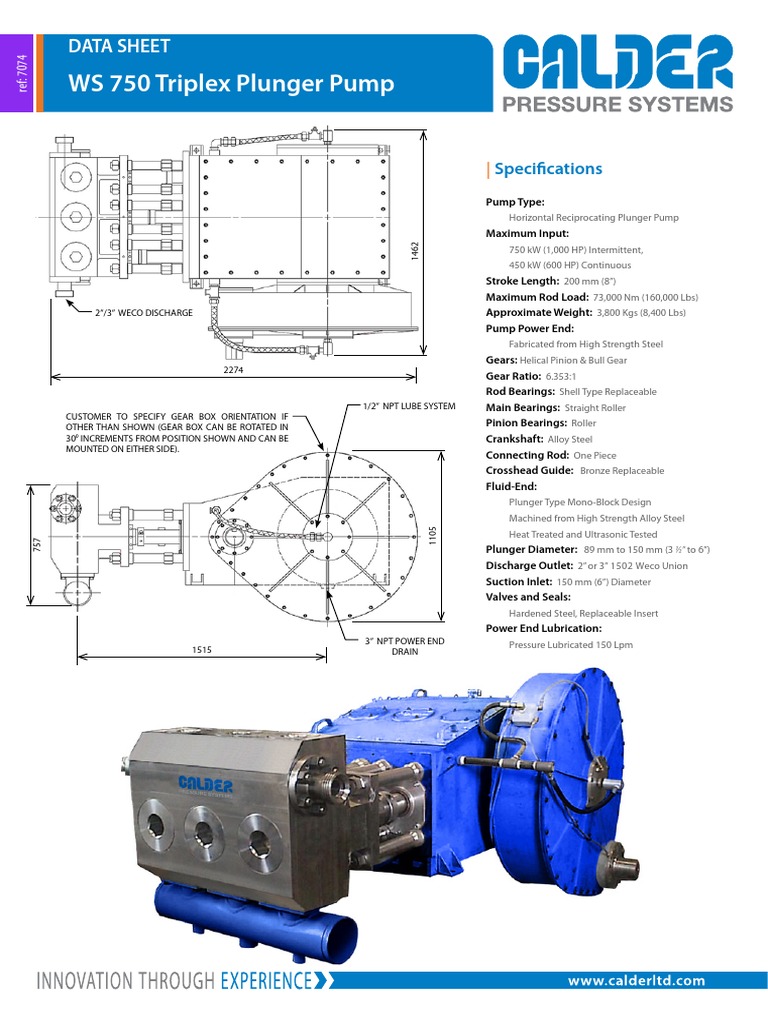 ref: 7074

DATA SHEET

WS 750 Triplex Plunger Pump

CALDER
PRESSURE SYSTEMS

1462

2"/3" WECO DISCHARGE

2274

CUSTOMER TO SPECIFY GEAR BOX ORIENTATION IF OTHER THAN SHOWN (GEAR BOX CAN BE ROTATED IN 30º INCREMENTS FROM POSITION SHOWN AND CAN BE MOUNTED ON EITHER SIDE).

1/2" NPT LUBE SYSTEM

757

1105

1515

3" NPT POWER END DRAIN

Specifications

Pump Type:
Horizontal Reciprocating Plunger Pump
Maximum Input:
750 kW (1,000 HP) Intermittent,
450 kW (600 HP) Continuous
Stroke Length: 200 mm (8")
Maximum Rod Load: 73,000 Nm (160,000 Lbs)
Approximate Weight: 3,800 Kgs (8,400 Lbs)
Pump Power End:
Fabricated from High Strength Steel
Gears: Helical Pinion & Bull Gear
Gear Ratio: 6.353:1
Rod Bearings: Shell Type Replaceable
Main Bearings: Straight Roller
Pinion Bearings: Roller
Crankshaft: Alloy Steel
Connecting Rod: One Piece
Crosshead Guide: Bronze Replaceable
Fluid-End:
Plunger Type Mono-Block Design
Machined from High Strength Alloy Steel
Heat Treated and Ultrasonic Tested
Plunger Diameter: 89 mm to 150 mm (3 ½" to 6")
Discharge Outlet: 2" or 3" 1502 Weco Union
Suction Inlet: 150 mm (6") Diameter
Valves and Seals:
Hardened Steel, Replaceable Insert
Power End Lubrication:
Pressure Lubricated 150 Lpm

CALDER

INNOVATION THROUGH EXPERIENCE

www.calderltd.com