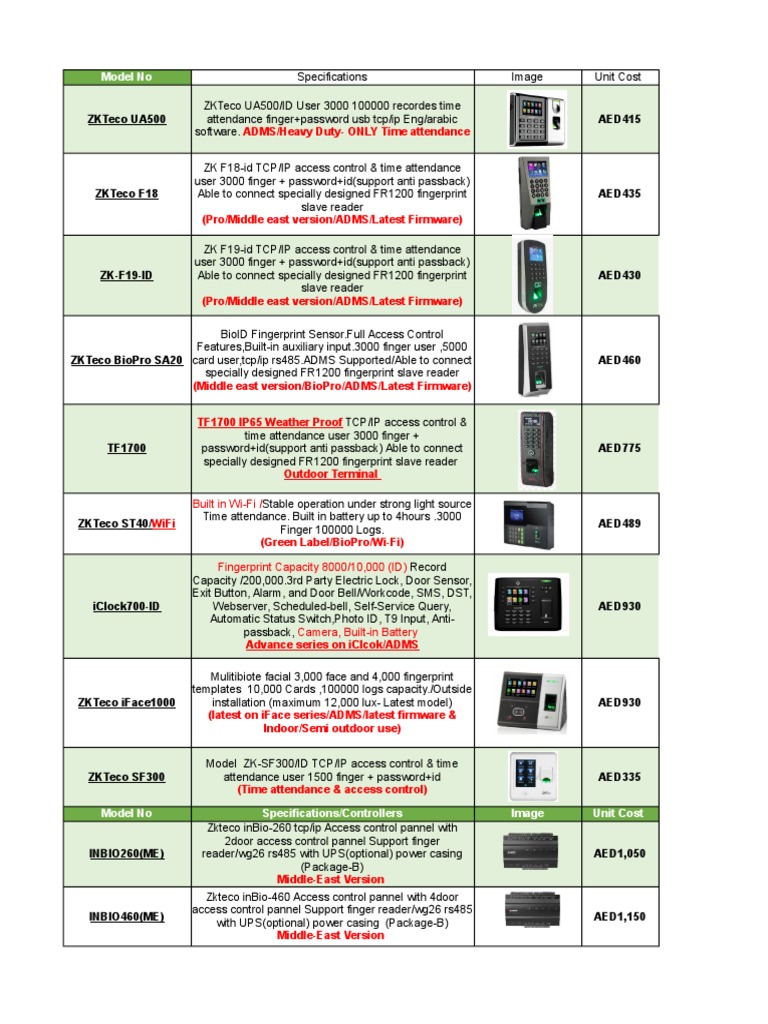 | Model No | Specifications | Image | Unit Cost |
|---|---|---|---|
| ZKTeco UA500 | ZKTeco UA500/ID User 3000 100000 recordes time attendance finger+password usb tcp/ip Eng/arabic software. ADMS/Heavy Duty- ONLY Time attendance | | AED415 |
| ZKTeco F18 | ZK F18-id TCP/IP access control & time attendance user 3000 finger + password+id(support anti passback) Able to connect specially designed FR1200 fingerprint slave reader (Pro/Middle east version/ADMS/Latest Firmware) | | AED435 |
| ZK-F19-ID | ZK F19-id TCP/IP access control & time attendance user 3000 finger + password+id(support anti passback) Able to connect specially designed FR1200 fingerprint slave reader (Pro/Middle east version/ADMS/Latest Firmware) | | AED430 |
| ZKTeco BioPro SA20 | BioID Fingerprint Sensor.Full Access Control Features,Built-in auxiliary input.3000 finger user ,5000 card user,tcp/ip rs485.ADMS Supported/Able to connect specially designed FR1200 fingerprint slave reader (Middle east version/BioPro/ADMS/Latest Firmware) | | AED460 |
| TF1700 | TF1700 IP65 Weather Proof TCP/IP access control & time attendance user 3000 finger + password+id(support anti passback) Able to connect specially designed FR1200 fingerprint slave reader Outdoor Terminal | | AED775 |
| ZKTeco ST40/WiFi | Built in Wi-Fi /Stable operation under strong light source Time attendance. Built in battery up to 4hours .3000 Finger 100000 Logs. (Green Label/BioPro/Wi-Fi) | | AED489 |
| iClock700-ID | Fingerprint Capacity 8000/10,000 (ID) Record Capacity /200,000.3rd Party Electric Lock, Door Sensor, Exit Button, Alarm, and Door Bell/Workcode, SMS, DST, Webserver, Scheduled-bell, Self-Service Query, Automatic Status Switch,Photo ID, T9 Input, Anti-passback, Camera, Built-in Battery Advance series on iClcok/ADMS | | AED930 |
| ZKTeco iFace1000 | Mulitibiote facial 3,000 face and 4,000 fingerprint templates 10,000 Cards ,100000 logs capacity./Outside installation (maximum 12,000 lux- Latest model) (latest on iFace series/ADMS/latest firmware & Indoor/Semi outdoor use) | | AED930 |
| ZKTeco SF300 | Model ZK-SF300/ID TCP/IP access control & time attendance user 1500 finger + password+id (Time attendance & access control) | | AED335 |
| Model No | Specifications/Controllers | Image | Unit Cost |
| INBIO260(ME) | Zkteco inBio-260 tcp/ip Access control pannel with 2door access control pannel Support finger reader/wg26 rs485 with UPS(optional) power casing (Package-B) Middle-East Version | | AED1,050 |
| INBIO460(ME) | Zkteco inBio-460 Access control pannel with 4door access control pannel Support finger reader/wg26 rs485 with UPS(optional) power casing (Package-B) Middle-East Version | | AED1,150 |