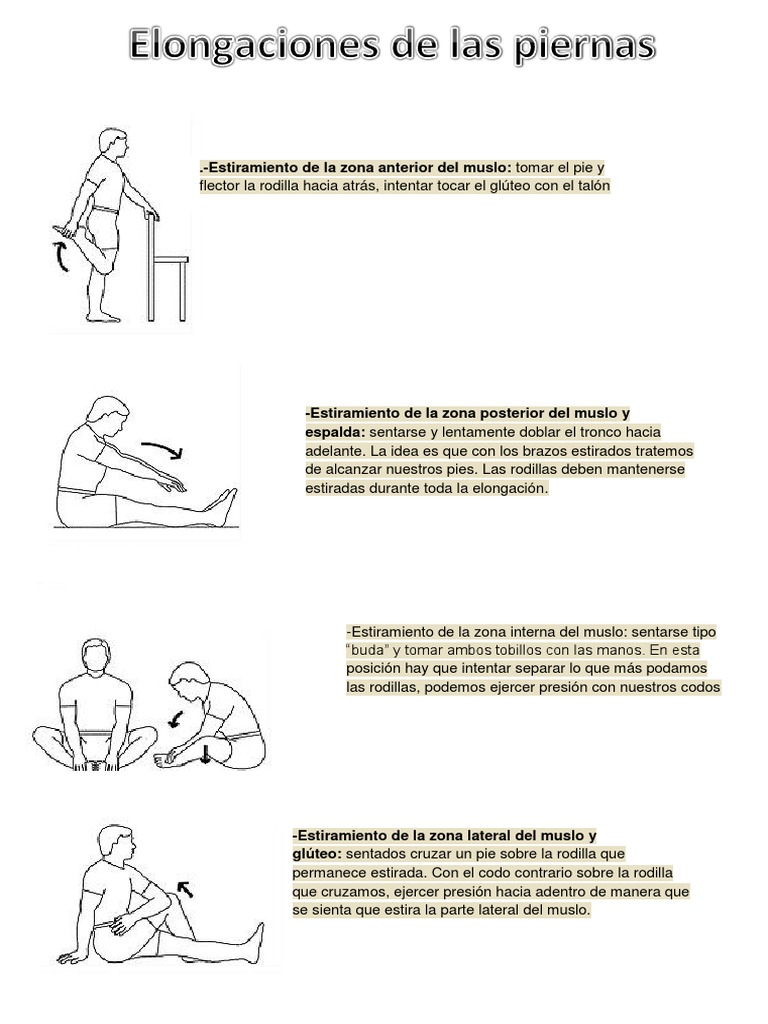 Elongaciones de las piernas

.-Estiramiento de la zona anterior del muslo: tomar el pie y flector la rodilla hacia atrás, intentar tocar el glúteo con el talón

-Estiramiento de la zona posterior del muslo y espalda: sentarse y lentamente doblar el tronco hacia adelante. La idea es que con los brazos estirados tratemos de alcanzar nuestros pies. Las rodillas deben mantenerse estiradas durante toda la elongación.

-Estiramiento de la zona interna del muslo: sentarse tipo "buda" y tomar ambos tobillos con las manos. En esta posición hay que intentar separar lo que más podamos las rodillas, podemos ejercer presión con nuestros codos

-Estiramiento de la zona lateral del muslo y glúteo: sentados cruzar un pie sobre la rodilla que permanece estirada. Con el codo contrario sobre la rodilla que cruzamos, ejercer presión hacia adentro de manera que se sienta que estira la parte lateral del muslo.