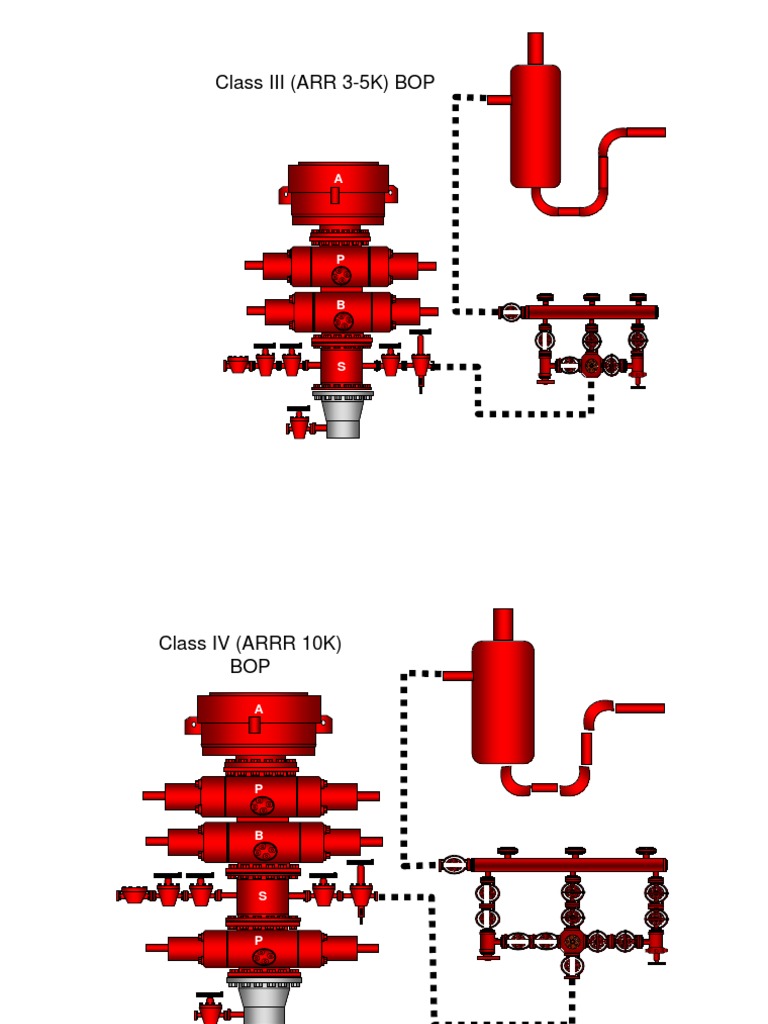 Class III (ARR 3-5K) BOP

A

P

B

S

Class IV (ARRR 10K) BOP

A

P

B

S

P