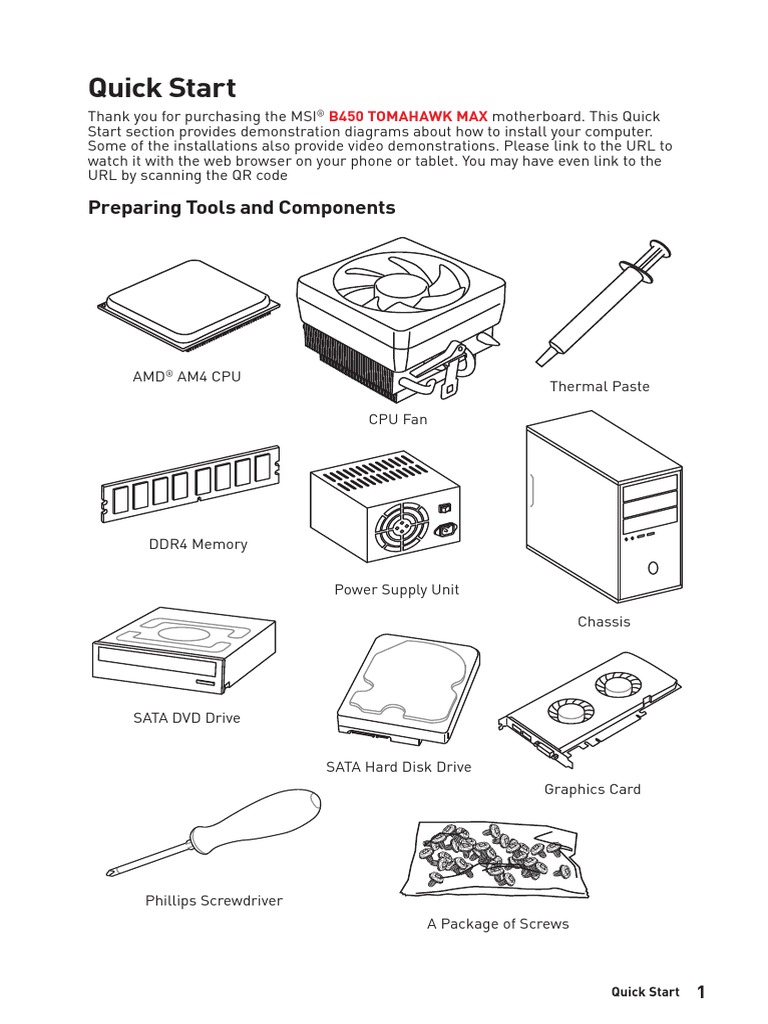 Quick Start

Thank you for purchasing the MSI® B450 TOMAHAWK MAX motherboard. This Quick Start section provides demonstration diagrams about how to install your computer. Some of the installations also provide video demonstrations. Please link to the URL to watch it with the web browser on your phone or tablet. You may have even link to the URL by scanning the QR code

Preparing Tools and Components

AMD® AM4 CPU

CPU Fan

Thermal Paste

DDR4 Memory

Power Supply Unit

Chassis

SATA DVD Drive

SATA Hard Disk Drive

Graphics Card

Phillips Screwdriver

A Package of Screws

Quick Start 1