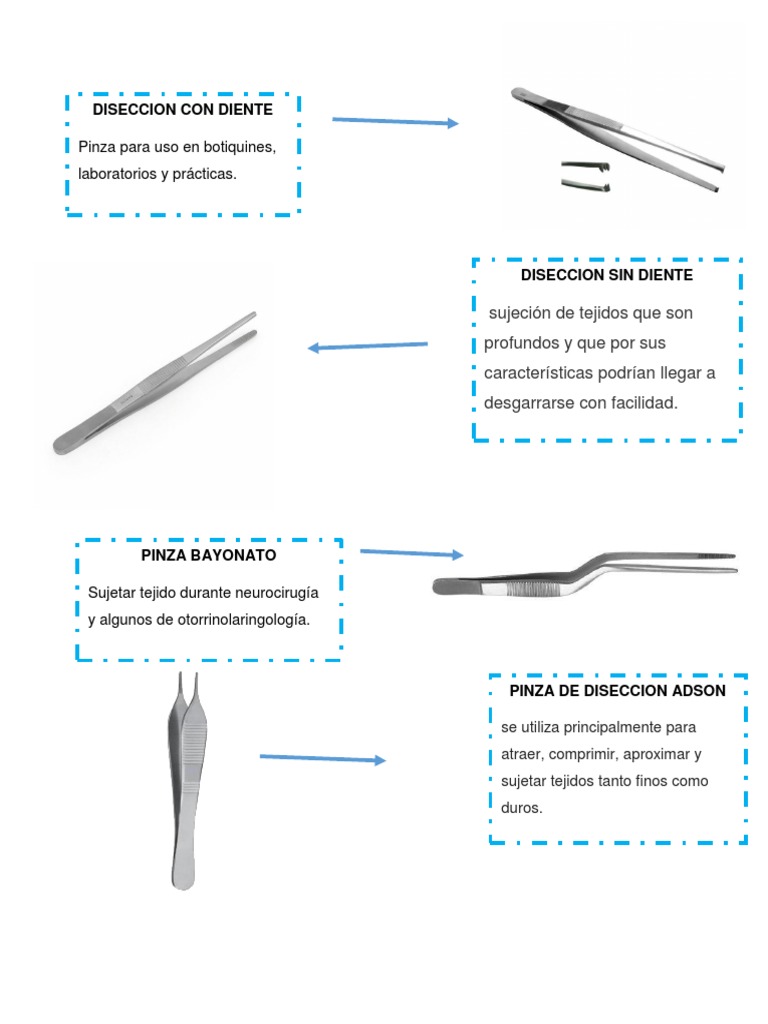 DISECCION CON DIENTE

Pinza para uso en botiquines, laboratorios y prácticas.

DISECCION SIN DIENTE

sujeción de tejidos que son profundos y que por sus características podrían llegar a desgarrarse con facilidad.

PINZA BAYONATO

Sujetar tejido durante neurocirugía y algunos de otorrinolaringología.

PINZA DE DISECCION ADSON

se utiliza principalmente para atraer, comprimir, aproximar y sujetar tejidos tanto finos como duros.