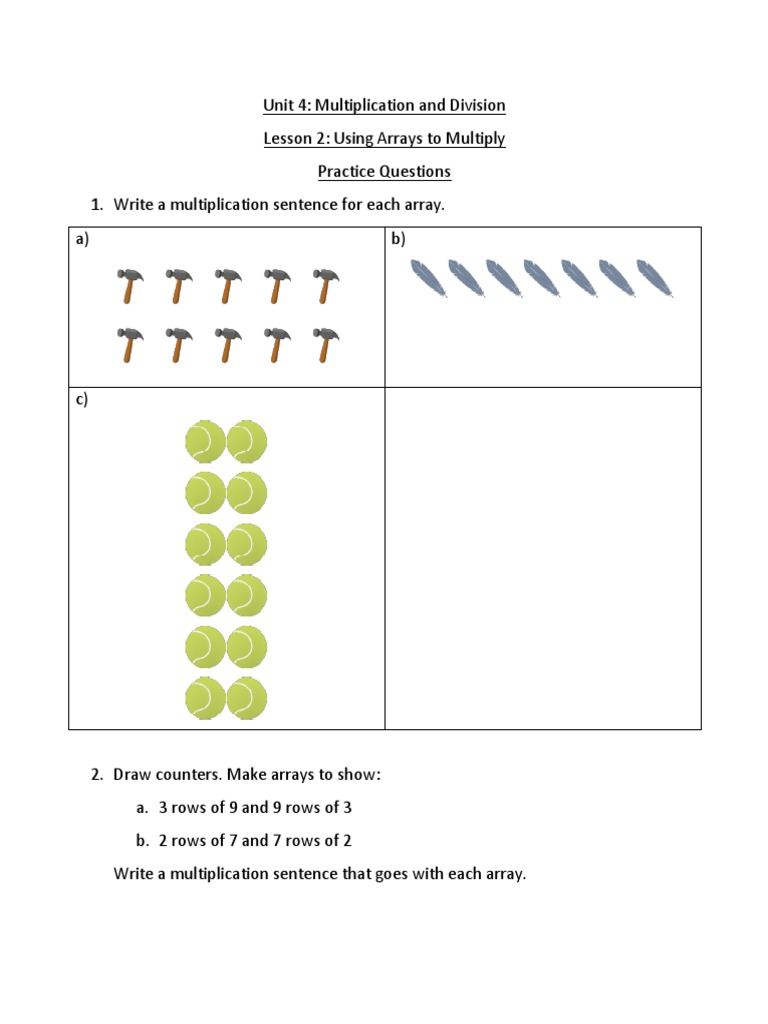 Unit 4: Multiplication and Division

Lesson 2: Using Arrays to Multiply

Practice Questions

1. Write a multiplication sentence for each array.

| a) | b) |
|---|---|
| c) | |

2. Draw counters. Make arrays to show:

a. 3 rows of 9 and 9 rows of 3

b. 2 rows of 7 and 7 rows of 2

Write a multiplication sentence that goes with each array.