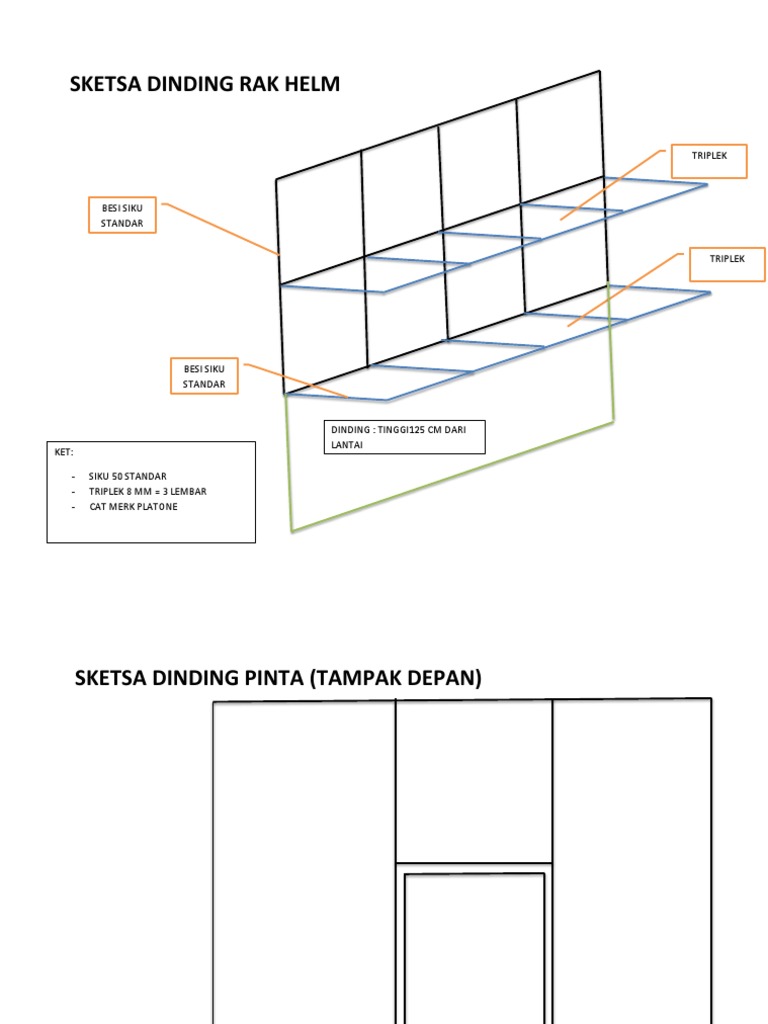 SKETSA DINDING RAK HELM

TRIPLEK

BESI SIKU STANDAR

TRIPLEK

BESI SIKU STANDAR

DINDING : TINGGI125 CM DARI LANTAI

KET:

- SIKU 50 STANDAR
- TRIPLEK 8 MM = 3 LEMBAR
- CAT MERK PLATONE

SKETSA DINDING PINTA (TAMPAK DEPAN)