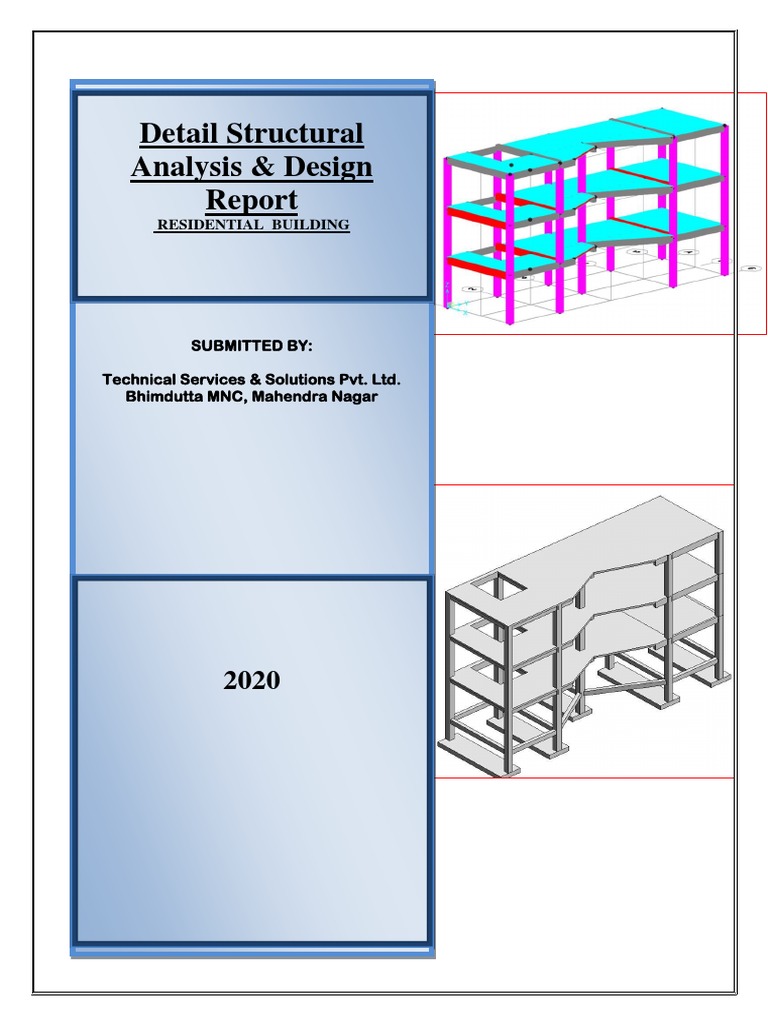 Detail Structural Analysis & Design Report
RESIDENTIAL BUILDING

SUBMITTED BY:

Technical Services & Solutions Pvt. Ltd.
Bhimdutta MNC, Mahendra Nagar

2020