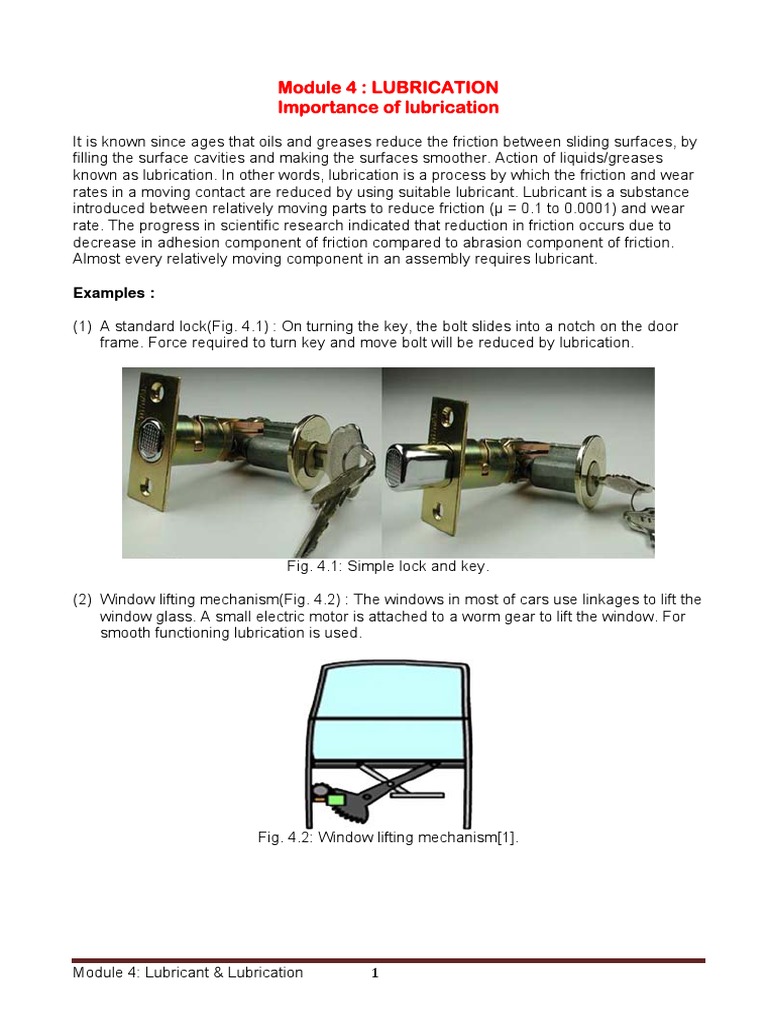 Module 4 : LUBRICATION
Importance of lubrication

It is known since ages that oils and greases reduce the friction between sliding surfaces, by filling the surface cavities and making the surfaces smoother. Action of liquids/greases known as lubrication. In other words, lubrication is a process by which the friction and wear rates in a moving contact are reduced by using suitable lubricant. Lubricant is a substance introduced between relatively moving parts to reduce friction (μ = 0.1 to 0.0001) and wear rate. The progress in scientific research indicated that reduction in friction occurs due to decrease in adhesion component of friction compared to abrasion component of friction. Almost every relatively moving component in an assembly requires lubricant.

Examples :

(1) A standard lock(Fig. 4.1) : On turning the key, the bolt slides into a notch on the door frame. Force required to turn key and move bolt will be reduced by lubrication.

Fig. 4.1: Simple lock and key.

(2) Window lifting mechanism(Fig. 4.2) : The windows in most of cars use linkages to lift the window glass. A small electric motor is attached to a worm gear to lift the window. For smooth functioning lubrication is used.

Fig. 4.2: Window lifting mechanism[1].

Module 4: Lubricant & Lubrication 1