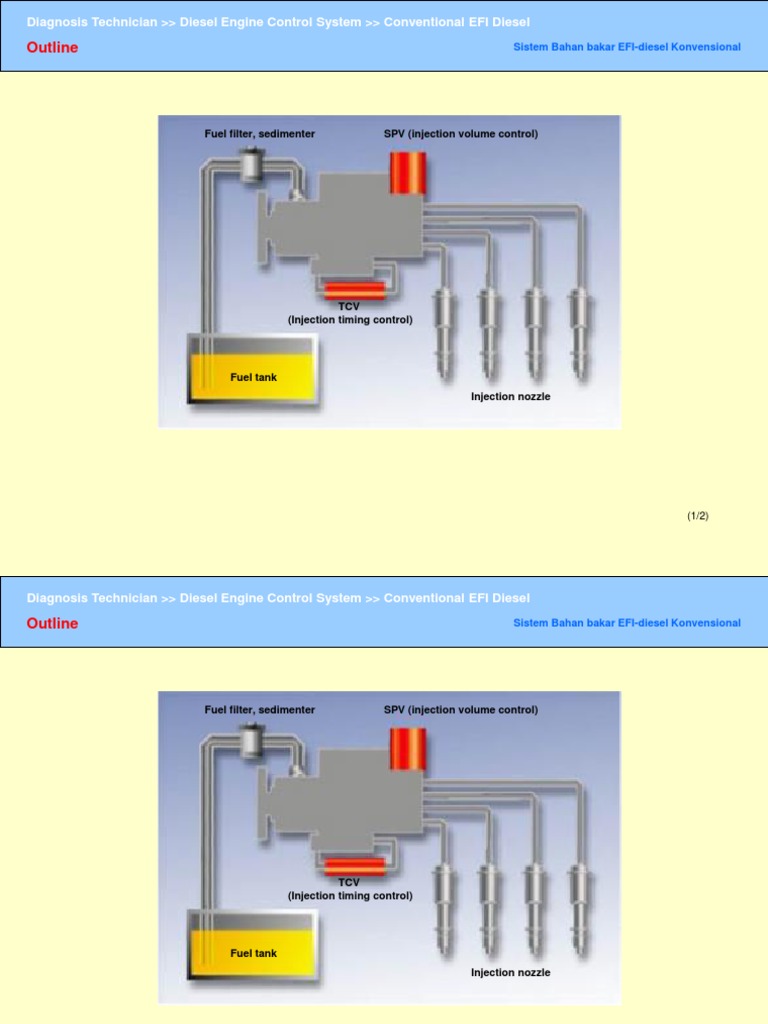 Diagnosis Technician >> Diesel Engine Control System >> Conventional EFI Diesel

Outline

Sistem Bahan bakar EFI-diesel Konvensional

Fuel filter, sedimenter

SPV (injection volume control)

TCV
(Injection timing control)

Fuel tank

Injection nozzle

(1/2)

Diagnosis Technician >> Diesel Engine Control System >> Conventional EFI Diesel

Outline

Sistem Bahan bakar EFI-diesel Konvensional

Fuel filter, sedimenter

SPV (injection volume control)

TCV
(Injection timing control)

Fuel tank

Injection nozzle