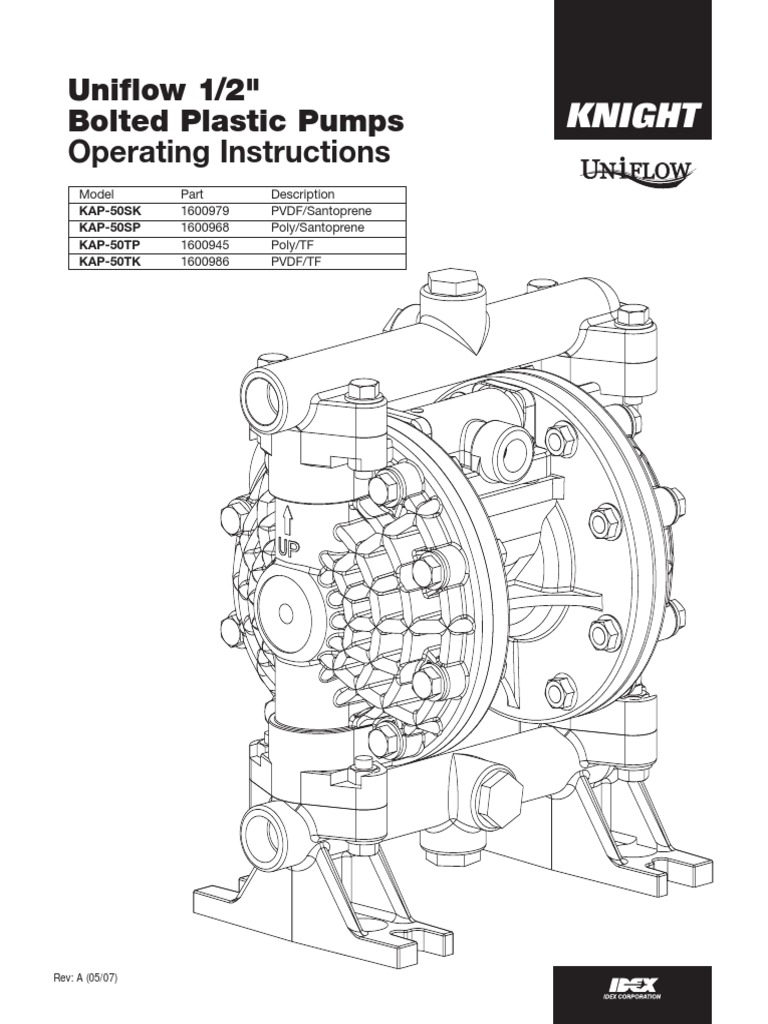 Uniflow 1/2"
Bolted Plastic Pumps
Operating Instructions

KNIGHT

UNIFLOW

| Model | Part | Description |
|---|---|---|
| KAP-50SK | 1600979 | PVDF/Santoprene |
| KAP-50SP | 1600968 | Poly/Santoprene |
| KAP-50TP | 1600945 | Poly/TF |
| KAP-50TK | 1600986 | PVDF/TF |

UP

Rev: A (05/07)

IDEX
IDEX CORPORATION