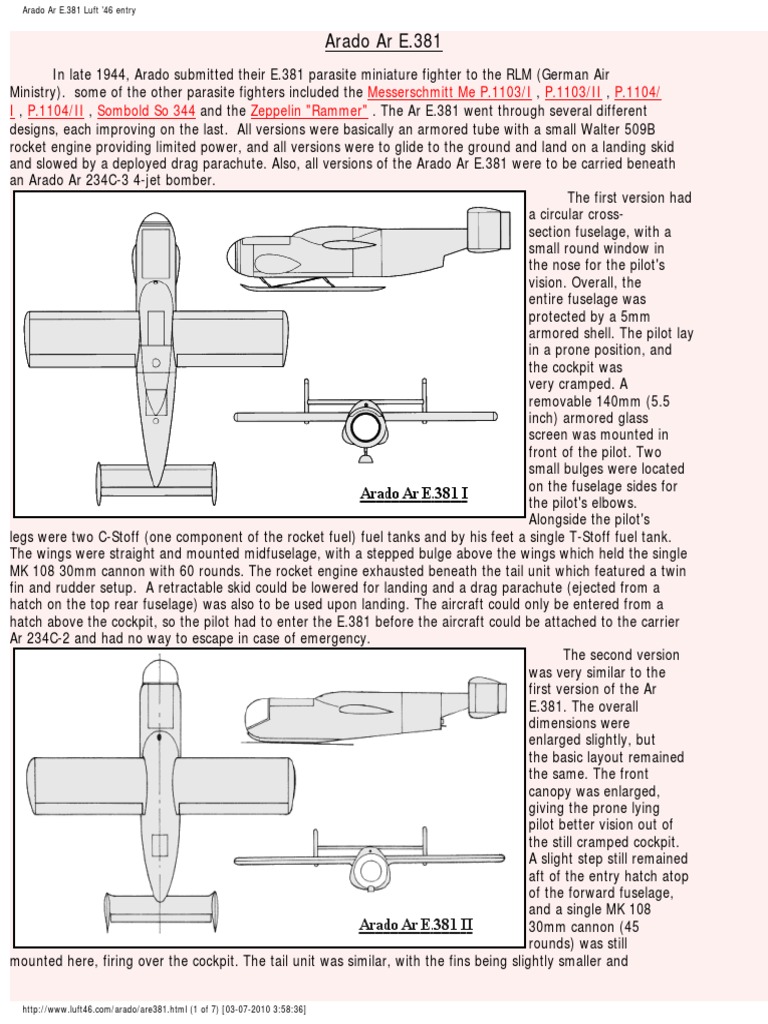 Arado Ar E.381 Luft '46 entry

Arado Ar E.381

In late 1944, Arado submitted their E.381 parasite miniature fighter to the RLM (German Air Ministry). some of the other parasite fighters included the Messerschmitt Me P.1103/I , P.1103/II , P.1104/I , P.1104/II , Sombold So 344 and the Zeppelin "Rammer" . The Ar E.381 went through several different designs, each improving on the last. All versions were basically an armored tube with a small Walter 509B rocket engine providing limited power, and all versions were to glide to the ground and land on a landing skid and slowed by a deployed drag parachute. Also, all versions of the Arado Ar E.381 were to be carried beneath an Arado Ar 234C-3 4-jet bomber.

Arado Ar E.381 I

The first version had a circular cross-section fuselage, with a small round window in the nose for the pilot's vision. Overall, the entire fuselage was protected by a 5mm armored shell. The pilot lay in a prone position, and the cockpit was very cramped. A removable 140mm (5.5 inch) armored glass screen was mounted in front of the pilot. Two small bulges were located on the fuselage sides for the pilot's elbows. Alongside the pilot's legs were two C-Stoff (one component of the rocket fuel) fuel tanks and by his feet a single T-Stoff fuel tank. The wings were straight and mounted midfuselage, with a stepped bulge above the wings which held the single MK 108 30mm cannon with 60 rounds. The rocket engine exhausted beneath the tail unit which featured a twin fin and rudder setup. A retractable skid could be lowered for landing and a drag parachute (ejected from a hatch on the top rear fuselage) was also to be used upon landing. The aircraft could only be entered from a hatch above the cockpit, so the pilot had to enter the E.381 before the aircraft could be attached to the carrier Ar 234C-2 and had no way to escape in case of emergency.

Arado Ar E.381 II

The second version was very similar to the first version of the Ar E.381. The overall dimensions were enlarged slightly, but the basic layout remained the same. The front canopy was enlarged, giving the prone lying pilot better vision out of the still cramped cockpit. A slight step still remained aft of the entry hatch atop of the forward fuselage, and a single MK 108 30mm cannon (45 rounds) was still mounted here, firing over the cockpit. The tail unit was similar, with the fins being slightly smaller and

http://www.luft46.com/arado/are381.html (1 of 7) [03-07-2010 3:58:36]