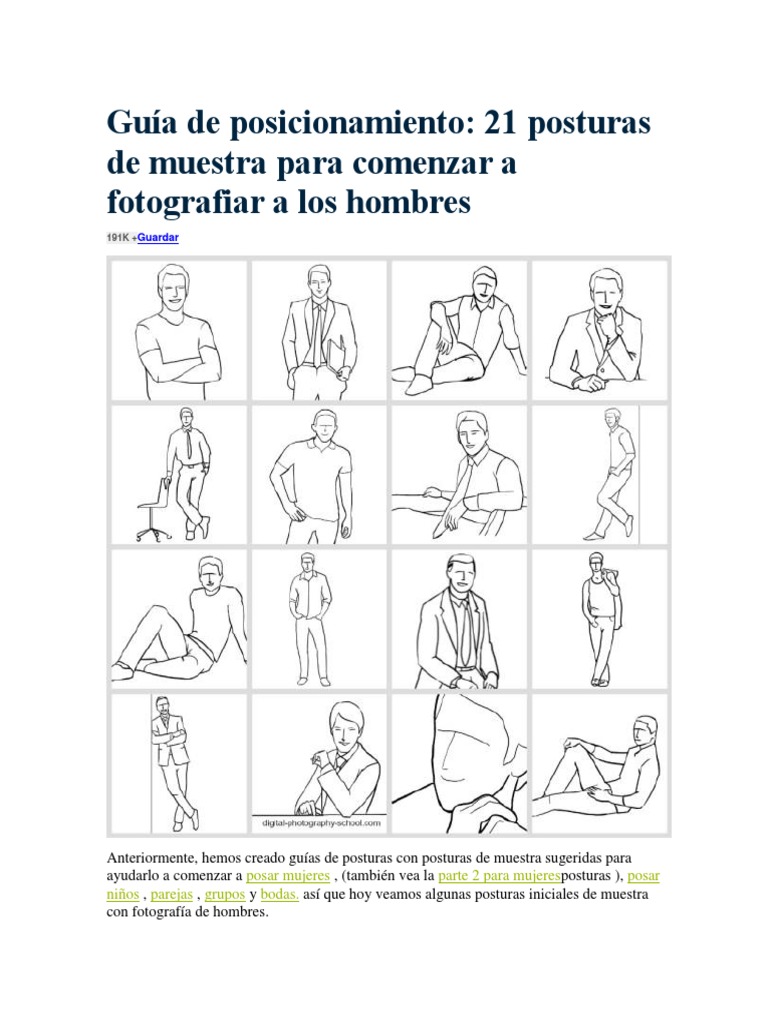 Guía de posicionamiento: 21 posturas de muestra para comenzar a fotografiar a los hombres

191K +Guardar

digital-photography-school.com

Anteriormente, hemos creado guías de posturas con posturas de muestra sugeridas para ayudarlo a comenzar a posar mujeres , (también vea la parte 2 para mujeresposturas ), posar niños , parejas , grupos y bodas. así que hoy veamos algunas posturas iniciales de muestra con fotografía de hombres.