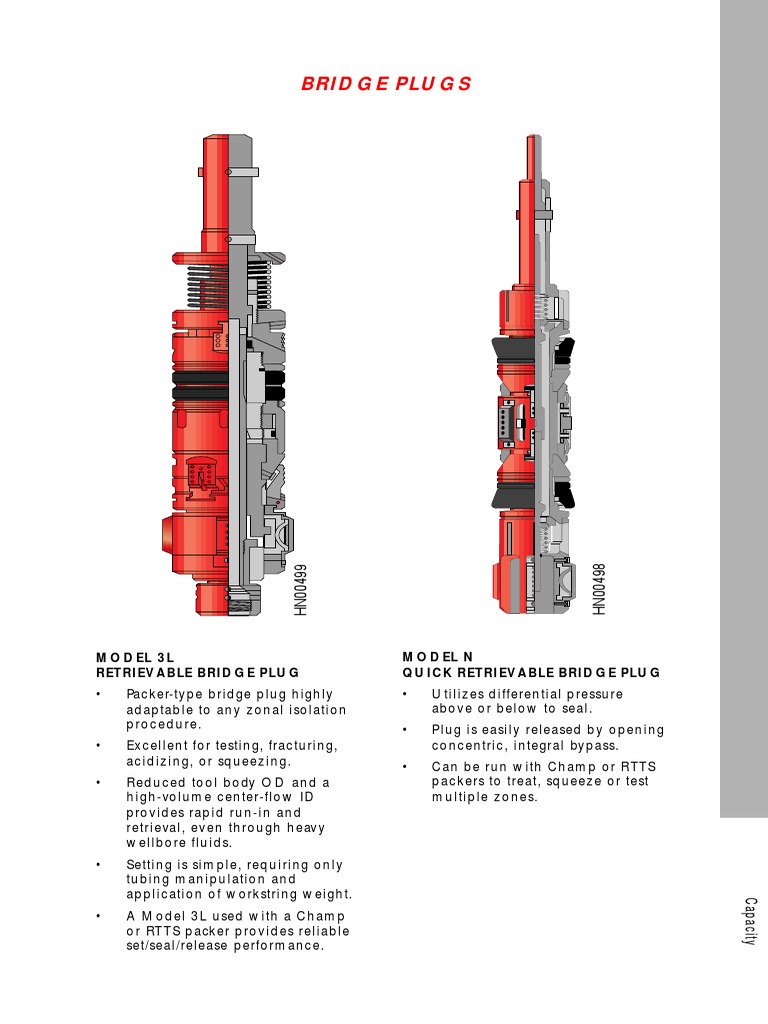 BRIDGE PLUGS

HN00499

HN00498

MODEL 3L
RETRIEVABLE BRIDGE PLUG

• Packer-type bridge plug highly adaptable to any zonal isolation procedure.

• Excellent for testing, fracturing, acidizing, or squeezing.

• Reduced tool body OD and a high-volume center-flow ID provides rapid run-in and retrieval, even through heavy wellbore fluids.

• Setting is simple, requiring only tubing manipulation and application of workstring weight.

• A Model 3L used with a Champ or RTTS packer provides reliable set/seal/release performance.

MODEL N
QUICK RETRIEVABLE BRIDGE PLUG

• Utilizes differential pressure above or below to seal.

• Plug is easily released by opening concentric, integral bypass.

• Can be run with Champ or RTTS packers to treat, squeeze or test multiple zones.

Capacity