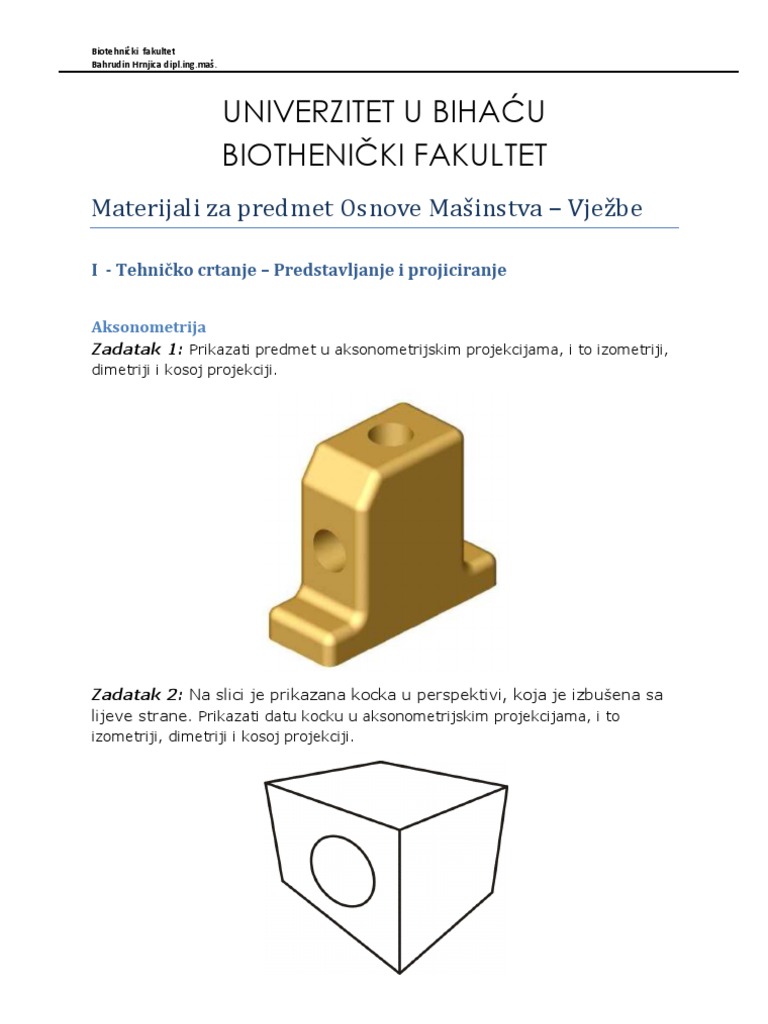 Biotehnički fakultet
Bahrudin Hrnjica dipl.ing.maš.

UNIVERZITET U BIHAĆU
BIOTHENIČKI FAKULTET

Materijali za predmet Osnove Mašinstva – Vježbe

I - Tehničko crtanje – Predstavljanje i projiciranje

Aksonometrija

Zadatak 1: Prikazati predmet u aksonometrijskim projekcijama, i to izometriji, dimetriji i kosoj projekciji.

Zadatak 2: Na slici je prikazana kocka u perspektivi, koja je izbušena sa lijeve strane. Prikazati datu kocku u aksonometrijskim projekcijama, i to izometriji, dimetriji i kosoj projekciji.