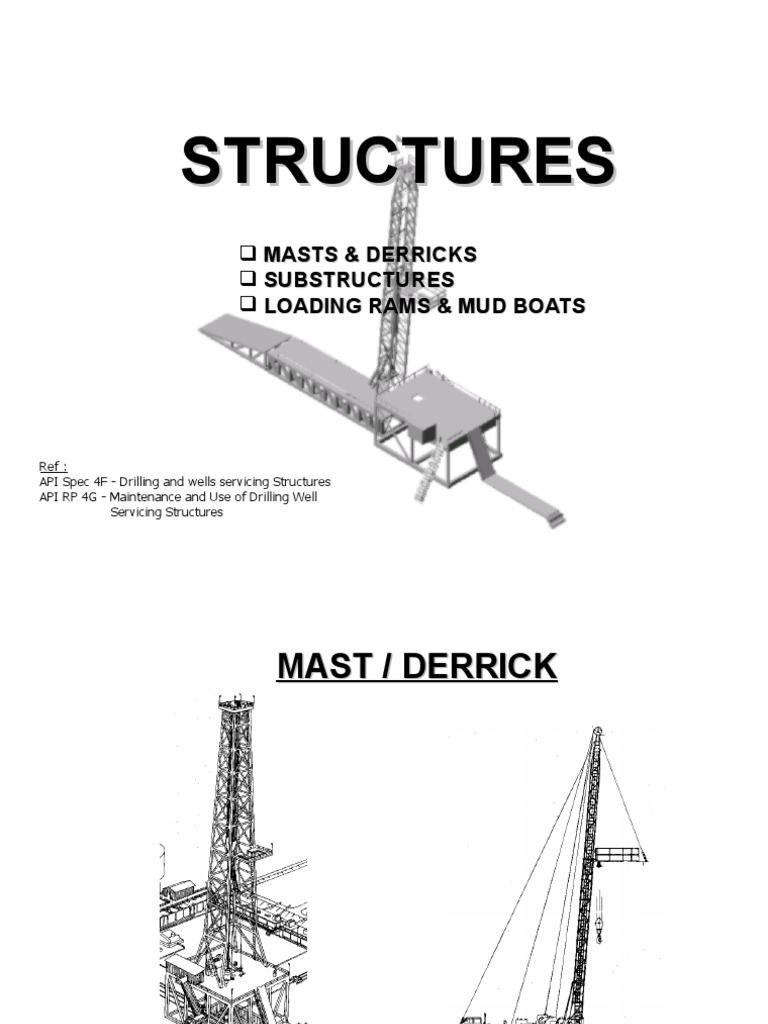 STRUCTURES

❑ MASTS & DERRICKS
❑ SUBSTRUCTURES
❑ LOADING RAMS & MUD BOATS

Ref :
API Spec 4F - Drilling and wells servicing Structures
API RP 4G - Maintenance and Use of Drilling Well Servicing Structures

MAST / DERRICK