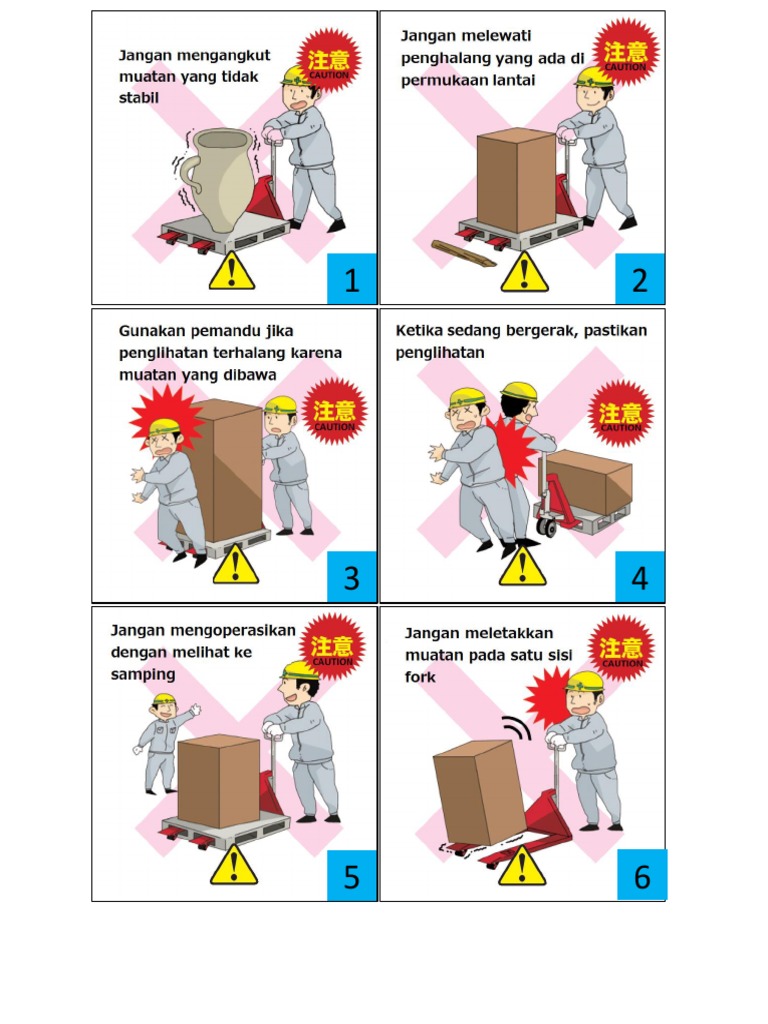 Jangan mengangkut muatan yang tidak stabil

注意
CAUTION

1

Jangan melewati penghalang yang ada di permukaan lantai

注意
CAUTION

2

Gunakan pemandu jika penglihatan terhalang karena muatan yang dibawa

注意
CAUTION

3

Ketika sedang bergerak, pastikan penglihatan

注意
CAUTION

4

Jangan mengoperasikan dengan melihat ke samping

注意
CAUTION

5

Jangan meletakkan muatan pada satu sisi fork

注意
CAUTION

6