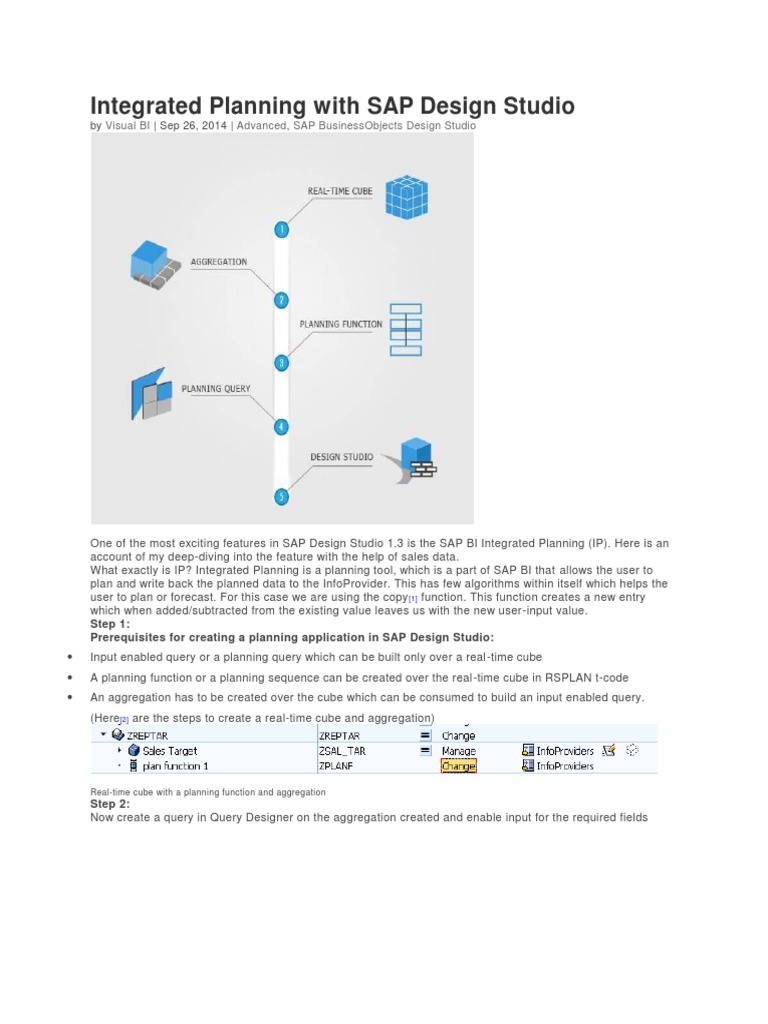 Integrated Planning with SAP Design Studio

by Visual BI | Sep 26, 2014 | Advanced, SAP BusinessObjects Design Studio

REAL-TIME CUBE
1
AGGREGATION
2
PLANNING FUNCTION
3
PLANNING QUERY
4
DESIGN STUDIO
5

One of the most exciting features in SAP Design Studio 1.3 is the SAP BI Integrated Planning (IP). Here is an account of my deep-diving into the feature with the help of sales data.
What exactly is IP? Integrated Planning is a planning tool, which is a part of SAP BI that allows the user to plan and write back the planned data to the InfoProvider. This has few algorithms within itself which helps the user to plan or forecast. For this case we are using the copy[1] function. This function creates a new entry which when added/subtracted from the existing value leaves us with the new user-input value.
Step 1:
Prerequisites for creating a planning application in SAP Design Studio:

• Input enabled query or a planning query which can be built only over a real-time cube
• A planning function or a planning sequence can be created over the real-time cube in RSPLAN t-code
• An aggregation has to be created over the cube which can be consumed to build an input enabled query.

(Here[2] are the steps to create a real-time cube and aggregation)

| ZREPTAR | ZREPTAR | Change | |
|---|---|---|---|
| Sales Target | ZSAL_TAR | Manage | InfoProviders |
| plan function 1 | ZPLANF | Change | InfoProviders |

Real-time cube with a planning function and aggregation
Step 2:
Now create a query in Query Designer on the aggregation created and enable input for the required fields