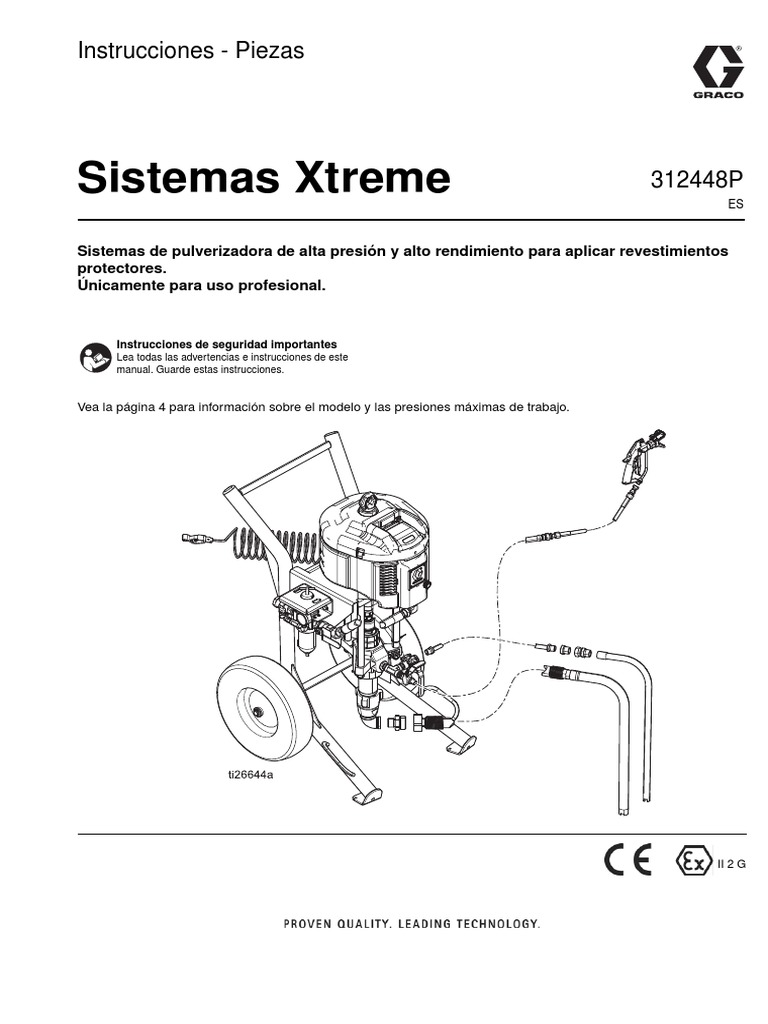 Instrucciones - Piezas

GRACO

Sistemas Xtreme

312448P
ES

Sistemas de pulverizadora de alta presión y alto rendimiento para aplicar revestimientos protectores.
Únicamente para uso profesional.

Instrucciones de seguridad importantes
Lea todas las advertencias e instrucciones de este manual. Guarde estas instrucciones.

Vea la página 4 para información sobre el modelo y las presiones máximas de trabajo.

ti26644a

CE

Ex II 2 G

PROVEN QUALITY. LEADING TECHNOLOGY.