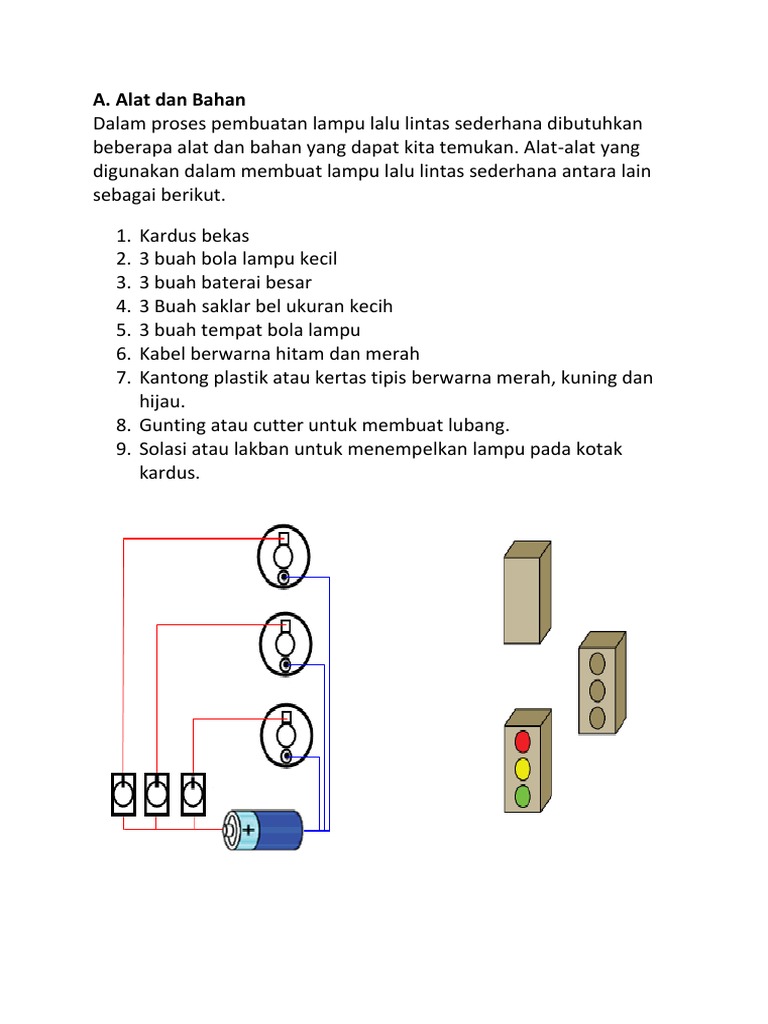 A. Alat dan Bahan
Dalam proses pembuatan lampu lalu lintas sederhana dibutuhkan beberapa alat dan bahan yang dapat kita temukan. Alat-alat yang digunakan dalam membuat lampu lalu lintas sederhana antara lain sebagai berikut.

1. Kardus bekas
2. 3 buah bola lampu kecil
3. 3 buah baterai besar
4. 3 Buah saklar bel ukuran kecih
5. 3 buah tempat bola lampu
6. Kabel berwarna hitam dan merah
7. Kantong plastik atau kertas tipis berwarna merah, kuning dan hijau.
8. Gunting atau cutter untuk membuat lubang.
9. Solasi atau lakban untuk menempelkan lampu pada kotak kardus.

+