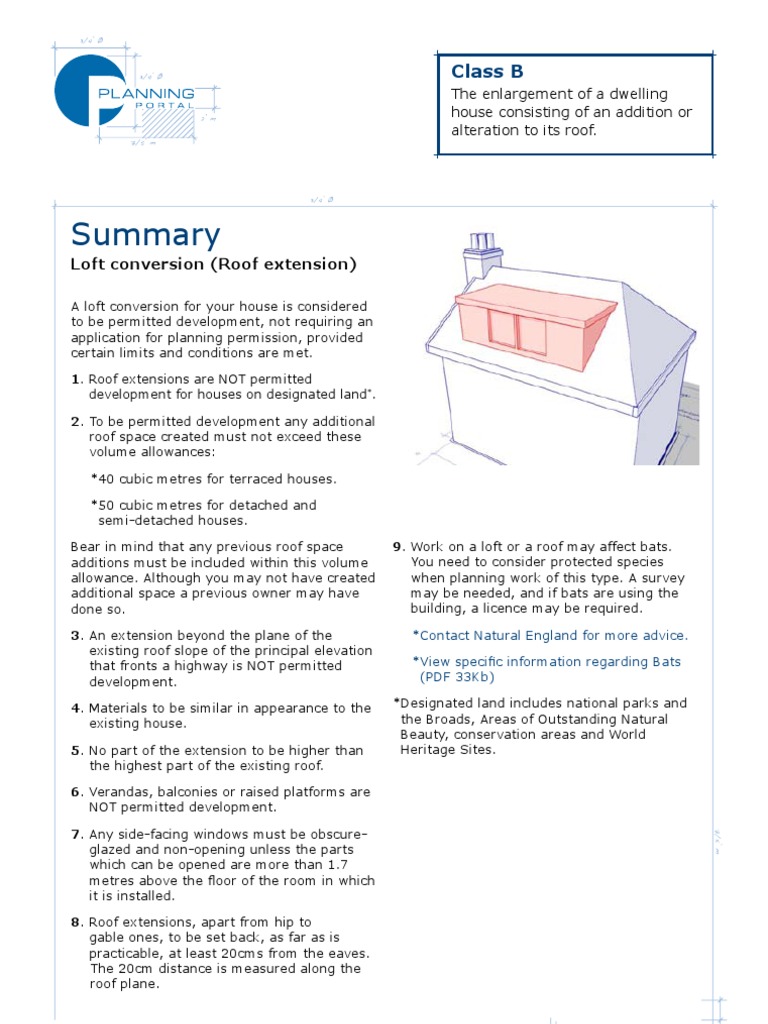 PLANNING PORTAL

Class B
The enlargement of a dwelling house consisting of an addition or alteration to its roof.

Summary
Loft conversion (Roof extension)

A loft conversion for your house is considered to be permitted development, not requiring an application for planning permission, provided certain limits and conditions are met.

1. Roof extensions are NOT permitted development for houses on designated land*.

2. To be permitted development any additional roof space created must not exceed these volume allowances:

*40 cubic metres for terraced houses.

*50 cubic metres for detached and semi-detached houses.

Bear in mind that any previous roof space additions must be included within this volume allowance. Although you may not have created additional space a previous owner may have done so.

3. An extension beyond the plane of the existing roof slope of the principal elevation that fronts a highway is NOT permitted development.

4. Materials to be similar in appearance to the existing house.

5. No part of the extension to be higher than the highest part of the existing roof.

6. Verandas, balconies or raised platforms are NOT permitted development.

7. Any side-facing windows must be obscure-glazed and non-opening unless the parts which can be opened are more than 1.7 metres above the floor of the room in which it is installed.

8. Roof extensions, apart from hip to gable ones, to be set back, as far as is practicable, at least 20cms from the eaves. The 20cm distance is measured along the roof plane.

9. Work on a loft or a roof may affect bats. You need to consider protected species when planning work of this type. A survey may be needed, and if bats are using the building, a licence may be required.

*Contact Natural England for more advice.

*View specific information regarding Bats (PDF 33Kb)

*Designated land includes national parks and the Broads, Areas of Outstanding Natural Beauty, conservation areas and World Heritage Sites.