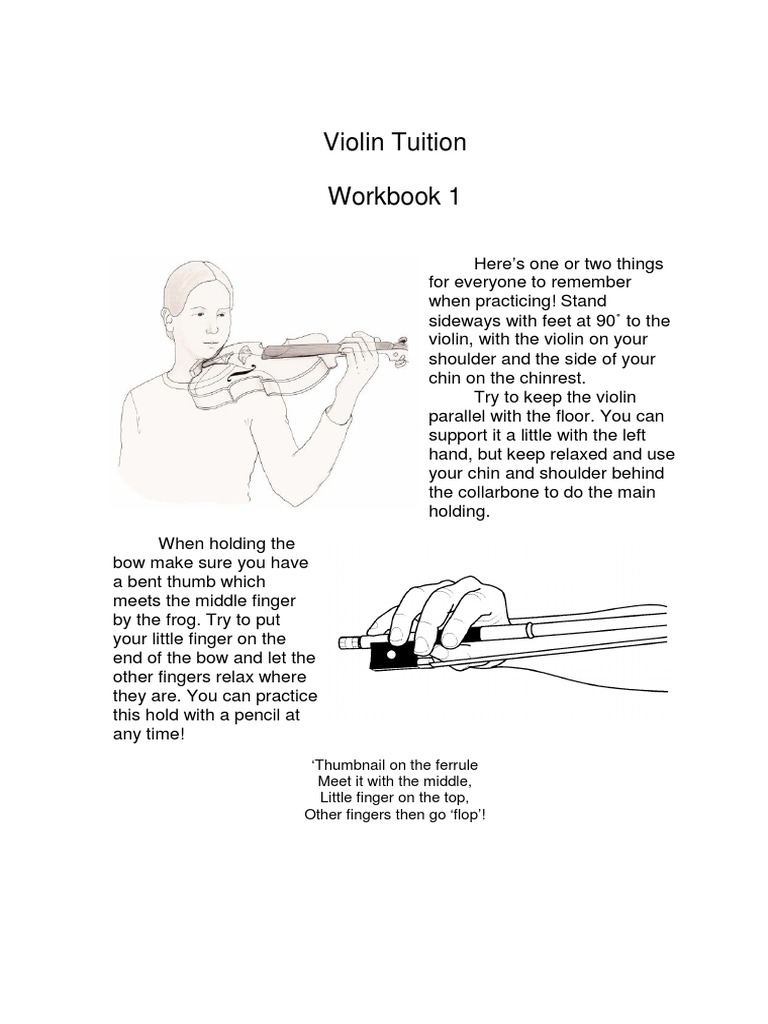 Violin Tuition

Workbook 1

Here's one or two things for everyone to remember when practicing! Stand sideways with feet at 90˚ to the violin, with the violin on your shoulder and the side of your chin on the chinrest.

Try to keep the violin parallel with the floor. You can support it a little with the left hand, but keep relaxed and use your chin and shoulder behind the collarbone to do the main holding.

When holding the bow make sure you have a bent thumb which meets the middle finger by the frog. Try to put your little finger on the end of the bow and let the other fingers relax where they are. You can practice this hold with a pencil at any time!

'Thumbnail on the ferrule
Meet it with the middle,
Little finger on the top,
Other fingers then go 'flop'!