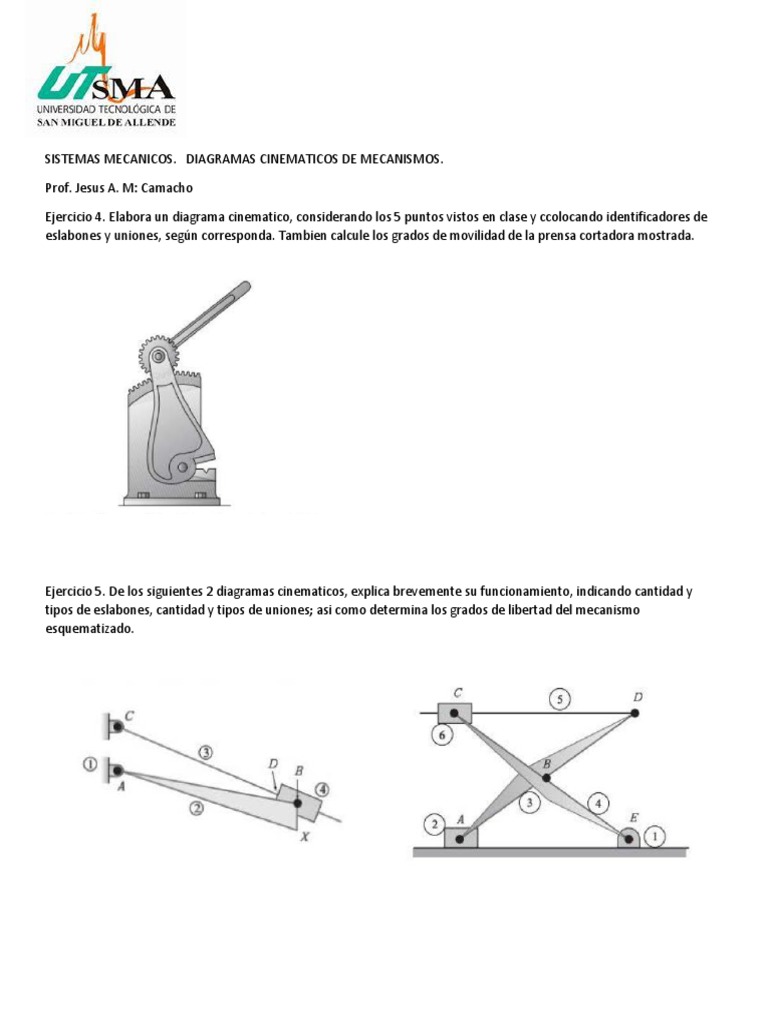 UTSMA
UNIVERSIDAD TECNOLÓGICA DE
SAN MIGUEL DE ALLENDE

SISTEMAS MECANICOS. DIAGRAMAS CINEMATICOS DE MECANISMOS.

Prof. Jesus A. M: Camacho

Ejercicio 4. Elabora un diagrama cinematico, considerando los 5 puntos vistos en clase y ccolocando identificadores de eslabones y uniones, según corresponda. Tambien calcule los grados de movilidad de la prensa cortadora mostrada.

Ejercicio 5. De los siguientes 2 diagramas cinematicos, explica brevemente su funcionamiento, indicando cantidad y tipos de eslabones, cantidad y tipos de uniones; asi como determina los grados de libertad del mecanismo esquematizado.

C
①
A
③
②
D
B
④
X

C
⑤
D
⑥
B
③
④
②
A
E
①