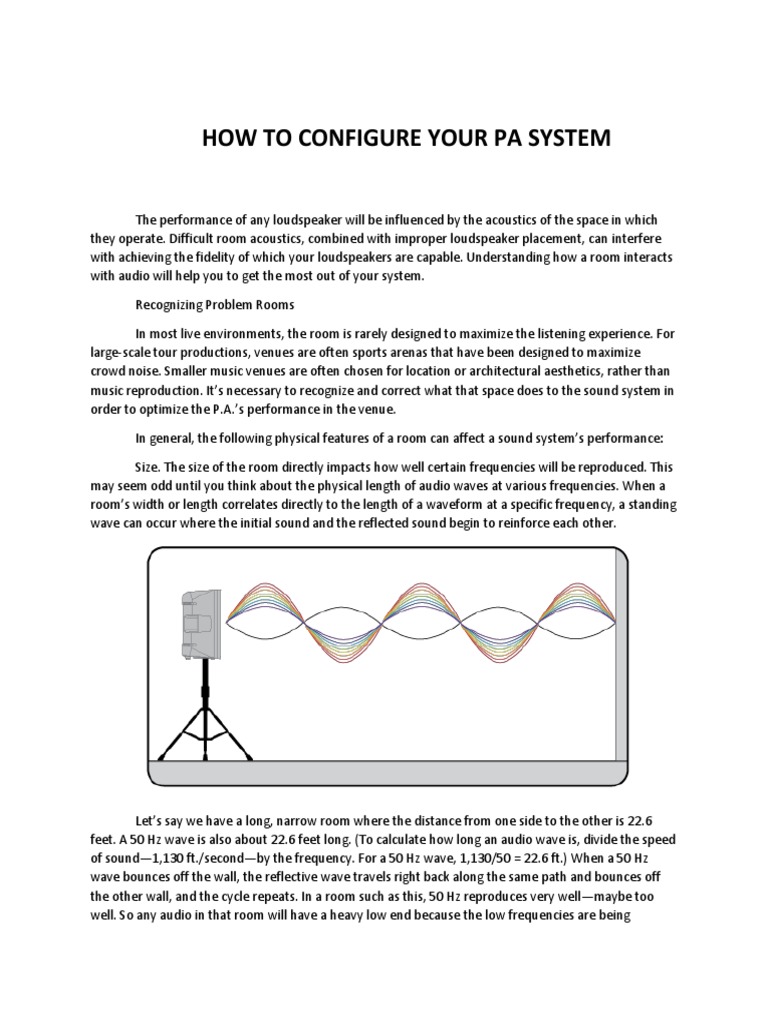 HOW TO CONFIGURE YOUR PA SYSTEM

The performance of any loudspeaker will be influenced by the acoustics of the space in which they operate. Difficult room acoustics, combined with improper loudspeaker placement, can interfere with achieving the fidelity of which your loudspeakers are capable. Understanding how a room interacts with audio will help you to get the most out of your system.

Recognizing Problem Rooms

In most live environments, the room is rarely designed to maximize the listening experience. For large-scale tour productions, venues are often sports arenas that have been designed to maximize crowd noise. Smaller music venues are often chosen for location or architectural aesthetics, rather than music reproduction. It's necessary to recognize and correct what that space does to the sound system in order to optimize the P.A.'s performance in the venue.

In general, the following physical features of a room can affect a sound system's performance:

Size. The size of the room directly impacts how well certain frequencies will be reproduced. This may seem odd until you think about the physical length of audio waves at various frequencies. When a room's width or length correlates directly to the length of a waveform at a specific frequency, a standing wave can occur where the initial sound and the reflected sound begin to reinforce each other.

Let's say we have a long, narrow room where the distance from one side to the other is 22.6 feet. A 50 Hz wave is also about 22.6 feet long. (To calculate how long an audio wave is, divide the speed of sound—1,130 ft./second—by the frequency. For a 50 Hz wave, 1,130/50 = 22.6 ft.) When a 50 Hz wave bounces off the wall, the reflective wave travels right back along the same path and bounces off the other wall, and the cycle repeats. In a room such as this, 50 Hz reproduces very well—maybe too well. So any audio in that room will have a heavy low end because the low frequencies are being