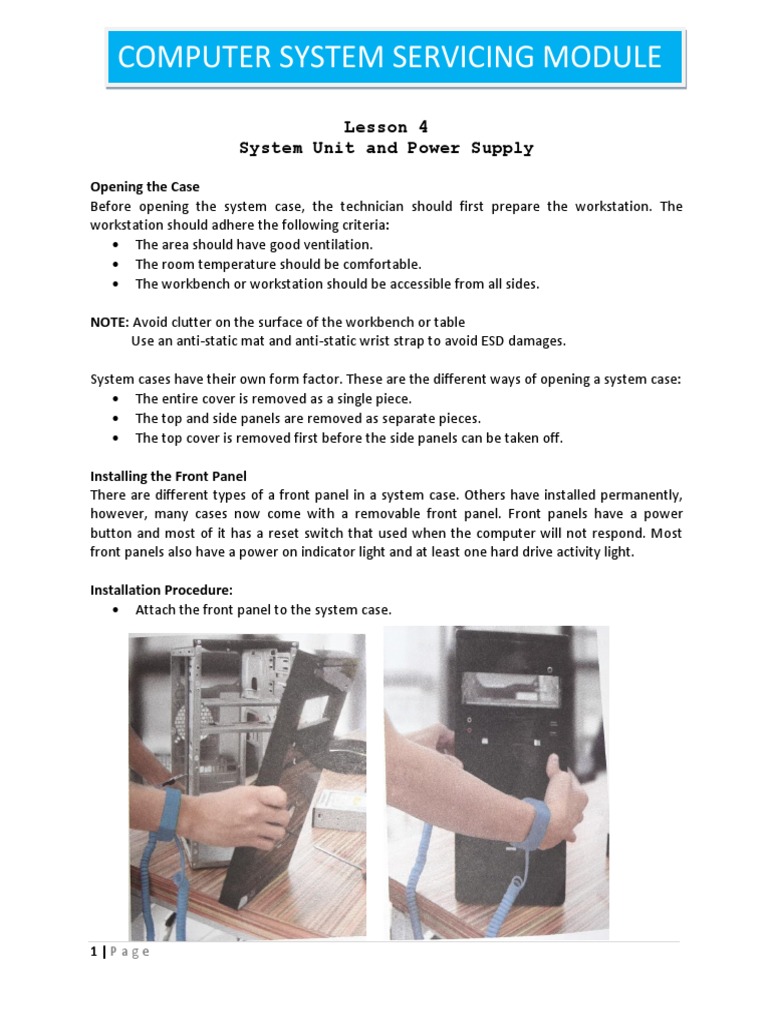 COMPUTER SYSTEM SERVICING MODULE

Lesson 4
System Unit and Power Supply

Opening the Case
Before opening the system case, the technician should first prepare the workstation. The workstation should adhere the following criteria:
• The area should have good ventilation.
• The room temperature should be comfortable.
• The workbench or workstation should be accessible from all sides.

NOTE: Avoid clutter on the surface of the workbench or table
Use an anti-static mat and anti-static wrist strap to avoid ESD damages.

System cases have their own form factor. These are the different ways of opening a system case:
• The entire cover is removed as a single piece.
• The top and side panels are removed as separate pieces.
• The top cover is removed first before the side panels can be taken off.

Installing the Front Panel
There are different types of a front panel in a system case. Others have installed permanently, however, many cases now come with a removable front panel. Front panels have a power button and most of it has a reset switch that used when the computer will not respond. Most front panels also have a power on indicator light and at least one hard drive activity light.

Installation Procedure:
• Attach the front panel to the system case.

1 | P a g e