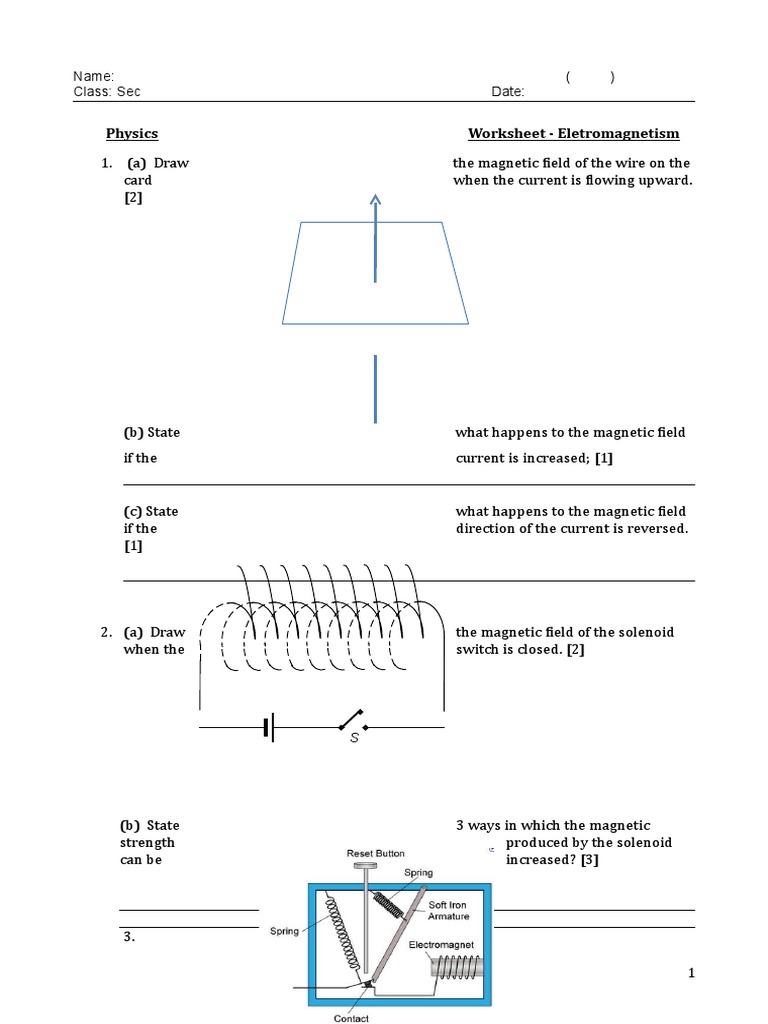 Name: ( )
Class: Sec Date:

Physics Worksheet - Eletromagnetism

1. (a) Draw the magnetic field of the wire on the card when the current is flowing upward. [2]

(b) State what happens to the magnetic field if the current is increased; [1]

(c) State what happens to the magnetic field if the direction of the current is reversed. [1]

2. (a) Draw the magnetic field of the solenoid when the switch is closed. [2]

S

(b) State 3 ways in which the magnetic strength produced by the solenoid can be increased? [3]

Reset Button
Spring
Soft Iron Armature
Spring
Electromagnet
Contact

3.

1