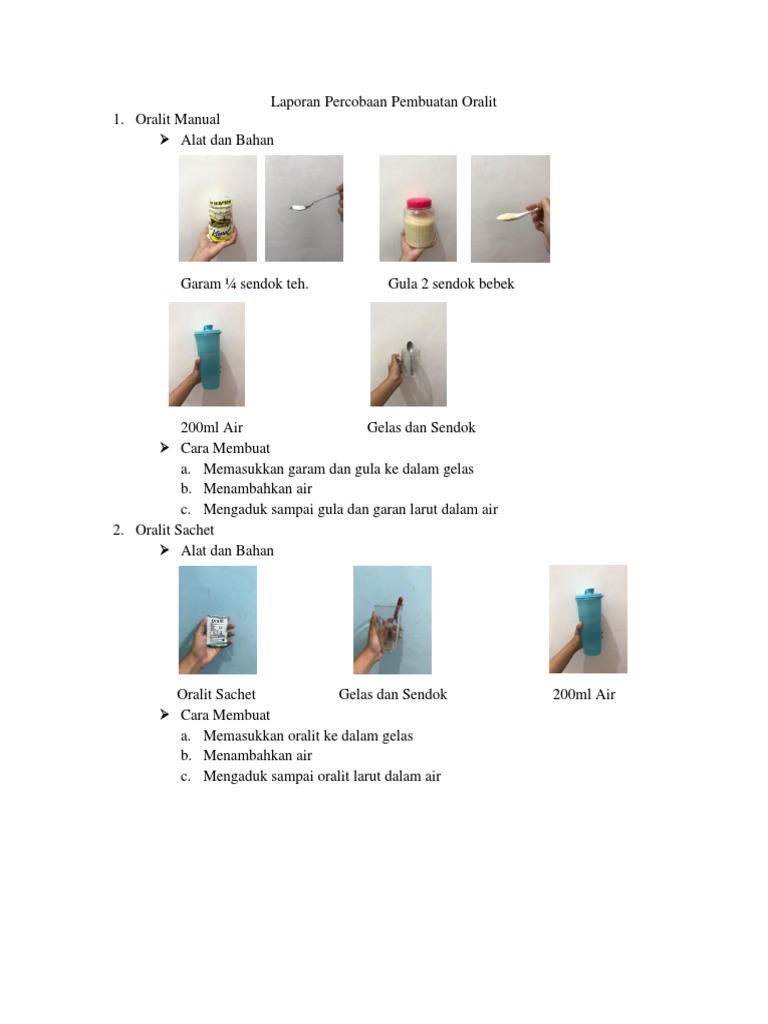 Laporan Percobaan Pembuatan Oralit

1. Oralit Manual
   ➢ Alat dan Bahan

Garam ¼ sendok teh.

Gula 2 sendok bebek

200ml Air

Gelas dan Sendok

   ➢ Cara Membuat
      a. Memasukkan garam dan gula ke dalam gelas
      b. Menambahkan air
      c. Mengaduk sampai gula dan garan larut dalam air

2. Oralit Sachet
   ➢ Alat dan Bahan

Oralit Sachet

Gelas dan Sendok

200ml Air

   ➢ Cara Membuat
      a. Memasukkan oralit ke dalam gelas
      b. Menambahkan air
      c. Mengaduk sampai oralit larut dalam air