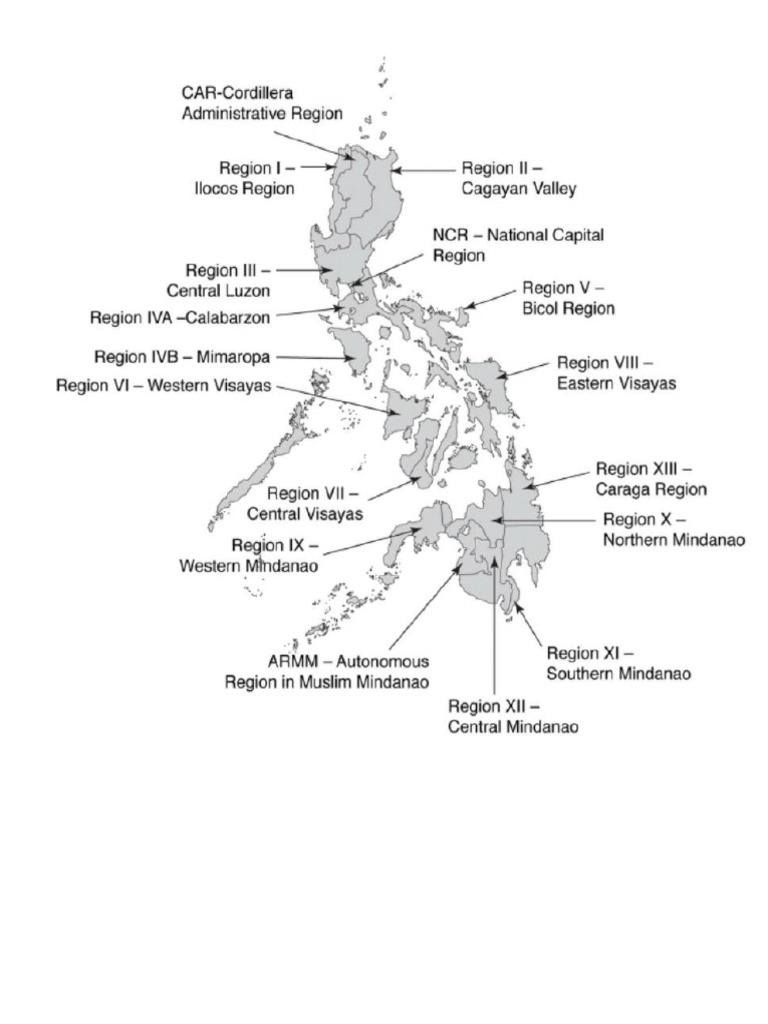 CAR-Cordillera Administrative Region

Region I – Ilocos Region

Region II – Cagayan Valley

NCR – National Capital Region

Region III – Central Luzon

Region V – Bicol Region

Region IVA –Calabarzon

Region IVB – Mimaropa

Region VIII – Eastern Visayas

Region VI – Western Visayas

Region XIII – Caraga Region

Region VII – Central Visayas

Region X – Northern Mindanao

Region IX – Western Mindanao

Region XI – Southern Mindanao

ARMM – Autonomous Region in Muslim Mindanao

Region XII – Central Mindanao