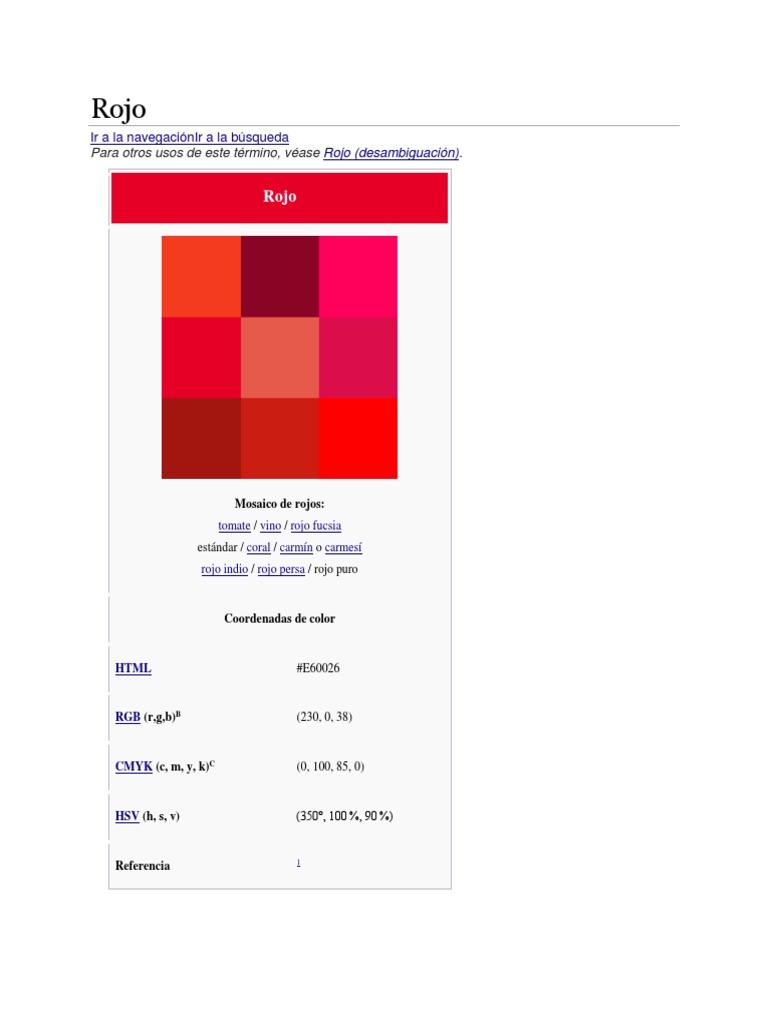 Rojo

Ir a la navegaciónIr a la búsqueda

Para otros usos de este término, véase Rojo (desambiguación).

Rojo

Mosaico de rojos:
tomate / vino / rojo fucsia
estándar / coral / carmín o carmesí
rojo indio / rojo persa / rojo puro

Coordenadas de color

HTML
#E60026

RGB (r,g,b)$^{B}$
(230, 0, 38)

CMYK (c, m, y, k)$^{C}$
(0, 100, 85, 0)

HSV (h, s, v)
(350°, 100 %, 90 %)

Referencia
$^{1}$